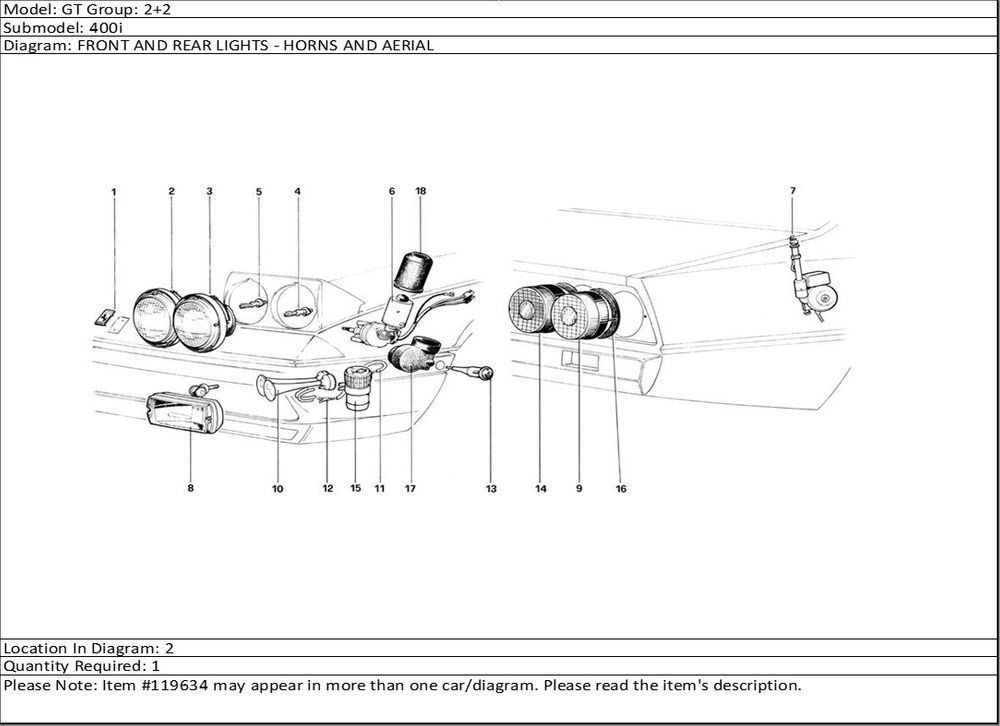 Model: GT Group: 2+2
Submodel: 400i
Diagram: FRONT AND REAR LIGHTS - HORNS AND AERIAL

1
2
3
5
4
6
18
7
8
10
12
15
11
17
13
14
9
16

Location In Diagram: 2
Quantity Required: 1
Please Note: Item #119634 may appear in more than one car/diagram. Please read the item's description.