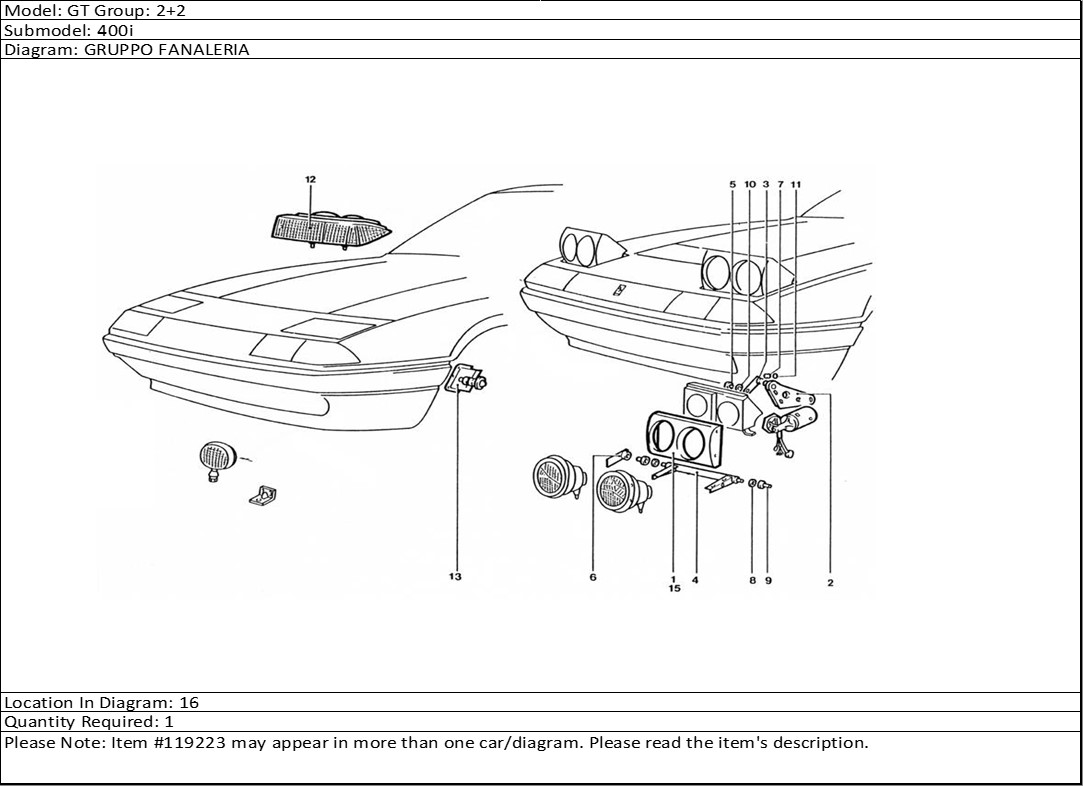 Model: GT Group: 2+2
Submodel: 400i
Diagram: GRUPPO FANALERIA

12

5 10 3 7 11

13

6

1
15

4

8 9

2

Location In Diagram: 16
Quantity Required: 1
Please Note: Item #119223 may appear in more than one car/diagram. Please read the item's description.