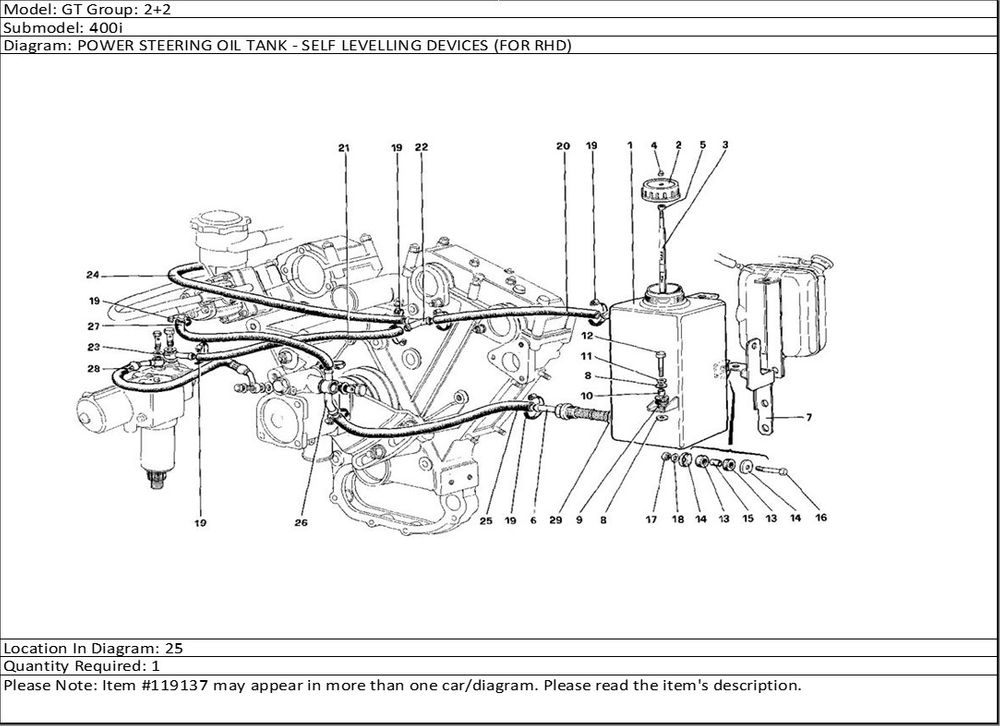 Model: GT Group: 2+2
Submodel: 400i
Diagram: POWER STEERING OIL TANK - SELF LEVELLING DEVICES (FOR RHD)

21 19 22 20 19 1 4 2 5 3

24
19
27
23
28
12
11
8
10
7

19 26 25 19 6 29 9 8 17 18 14 13 15 13 14 16

Location In Diagram: 25
Quantity Required: 1
Please Note: Item #119137 may appear in more than one car/diagram. Please read the item's description.