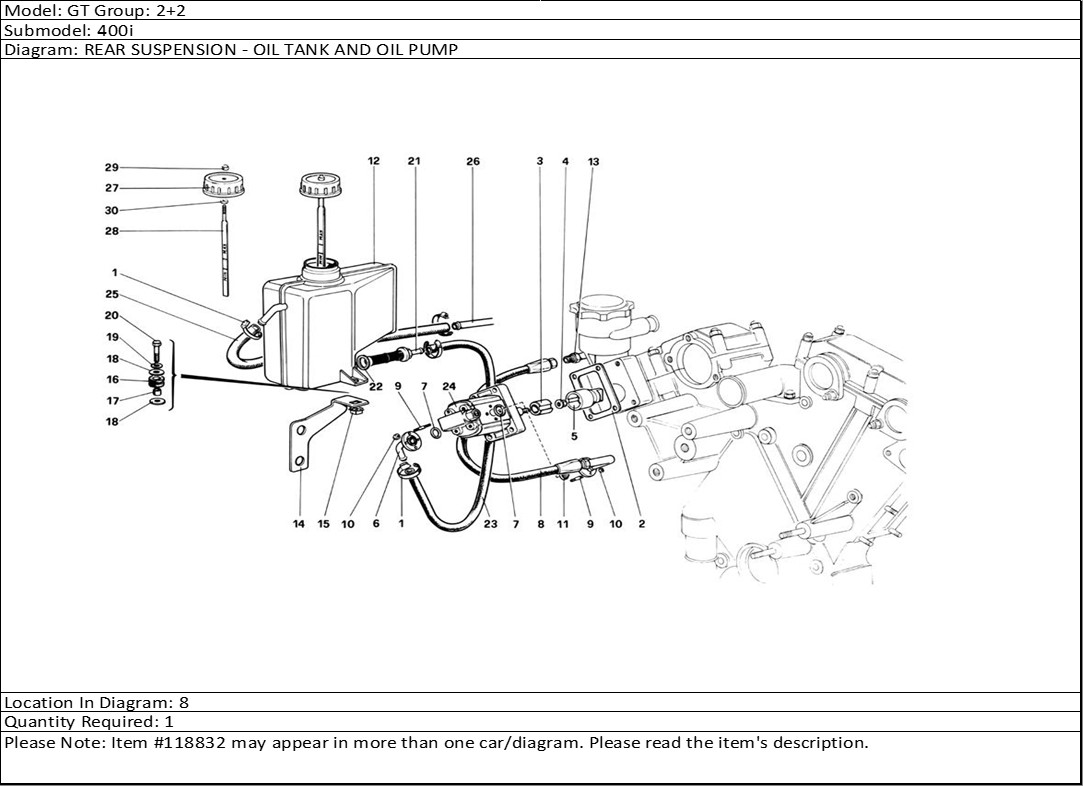 Model: GT Group: 2+2
Submodel: 400i
Diagram: REAR SUSPENSION - OIL TANK AND OIL PUMP

29
27
30
28
1
25
20
19
18
16
17
18
12
21
26
3
4
13
22
9
7
24
5
14
15
10
6
1
23
7
8
11
9
10
2

Location In Diagram: 8
Quantity Required: 1
Please Note: Item #118832 may appear in more than one car/diagram. Please read the item's description.