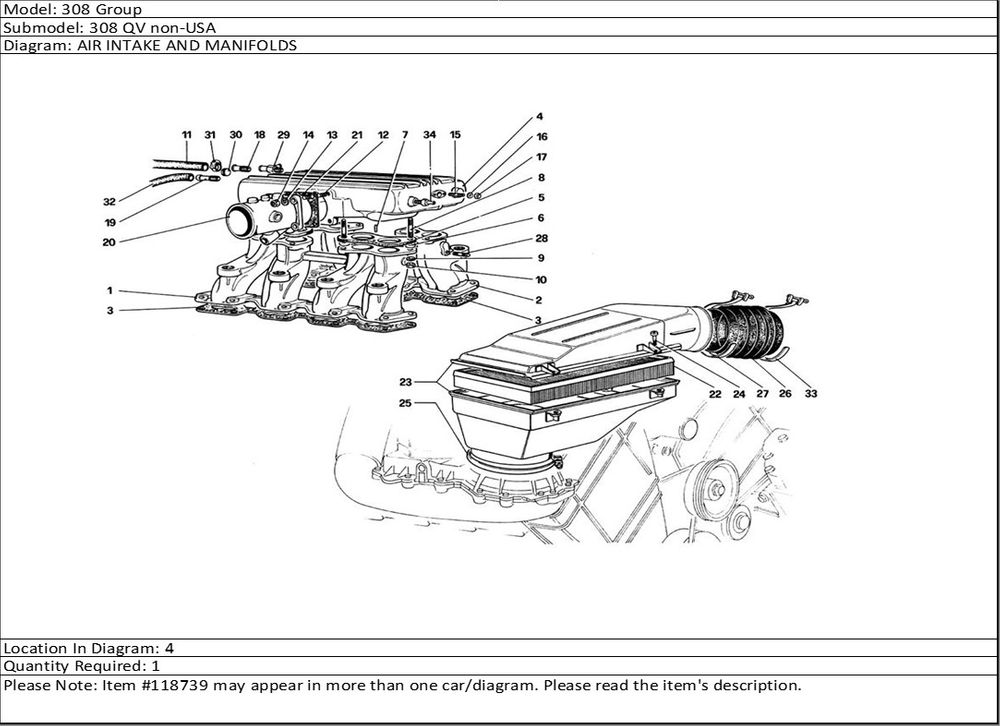 Model: 308 Group
Submodel: 308 QV non-USA
Diagram: AIR INTAKE AND MANIFOLDS

11 31 30 18 29 14 13 21 12 7 34 15 4 16 17 8 5 6 28 9 10 2 3 32 19 20 1 3 23 25 22 24 27 26 33

Location In Diagram: 4
Quantity Required: 1
Please Note: Item #118739 may appear in more than one car/diagram. Please read the item's description.