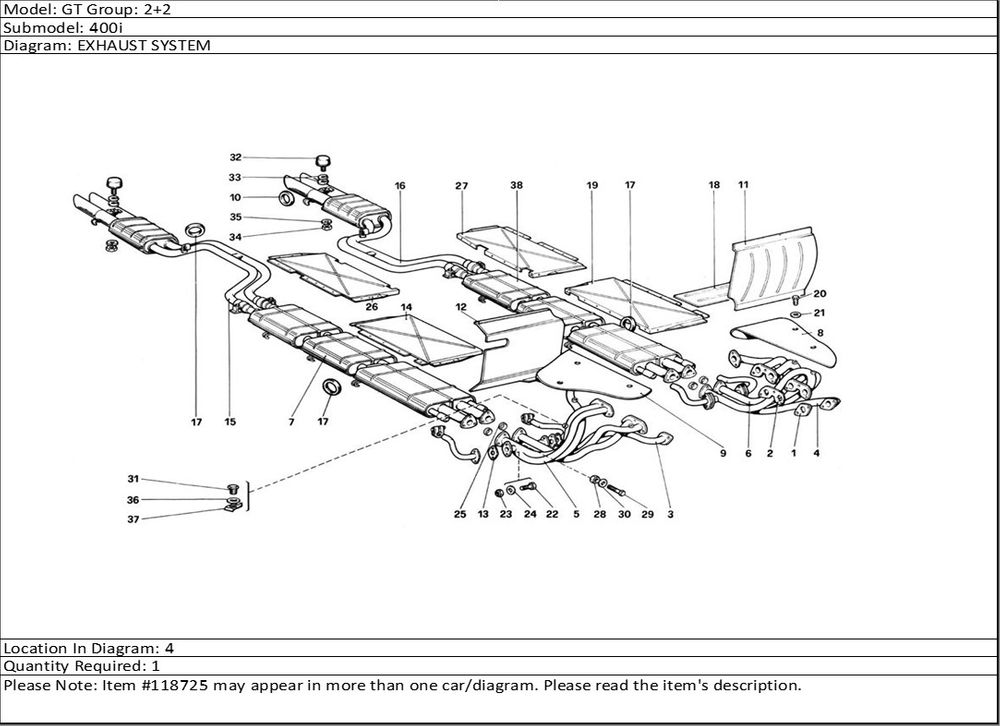 Model: GT Group: 2+2
Submodel: 400i
Diagram: EXHAUST SYSTEM

32
33
10
35
34
16
27
38
19
17
18
11
20
21
8
26
14
12
17
15
7
17
9
6
2
1
4
31
36
37
25
13
23
24
22
5
28
30
29
3

Location In Diagram: 4
Quantity Required: 1
Please Note: Item #118725 may appear in more than one car/diagram. Please read the item's description.