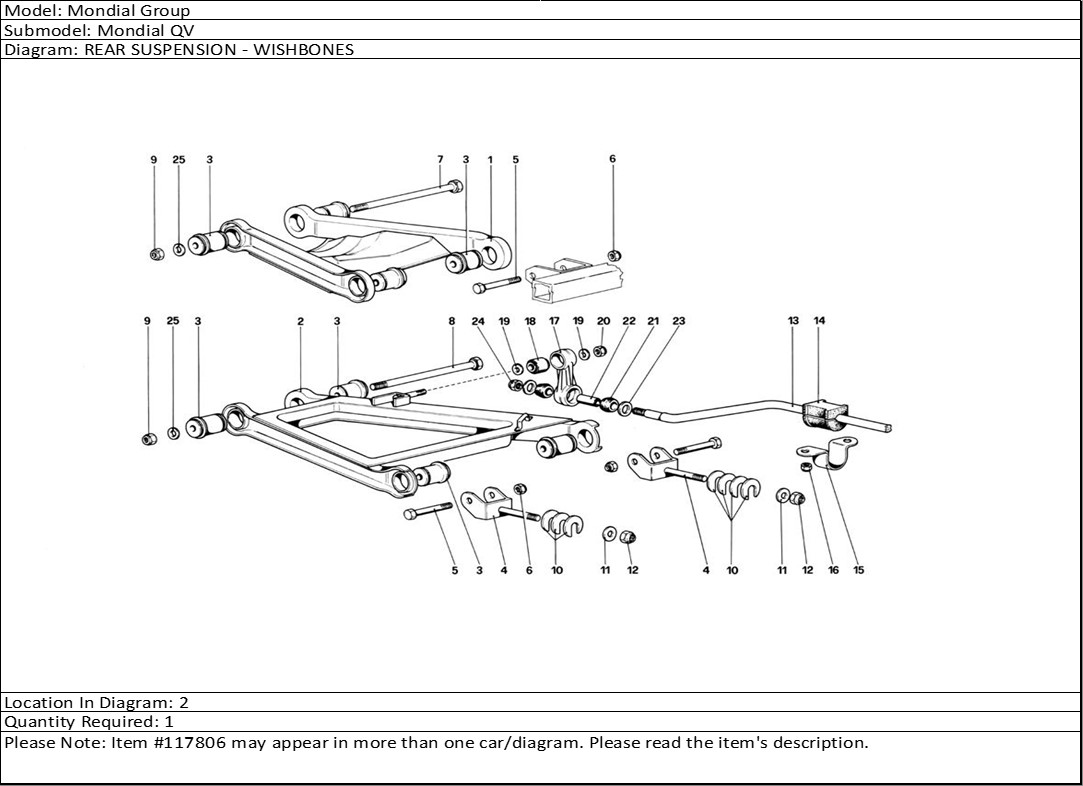 Model: Mondial Group
Submodel: Mondial QV
Diagram: REAR SUSPENSION - WISHBONES

9 25 3 7 3 1 5 6

9 25 3 2 3 8 24 19 18 17 19 20 22 21 23 13 14

5 3 4 6 10 11 12 4 10 11 12 16 15

Location In Diagram: 2
Quantity Required: 1
Please Note: Item #117806 may appear in more than one car/diagram. Please read the item's description.