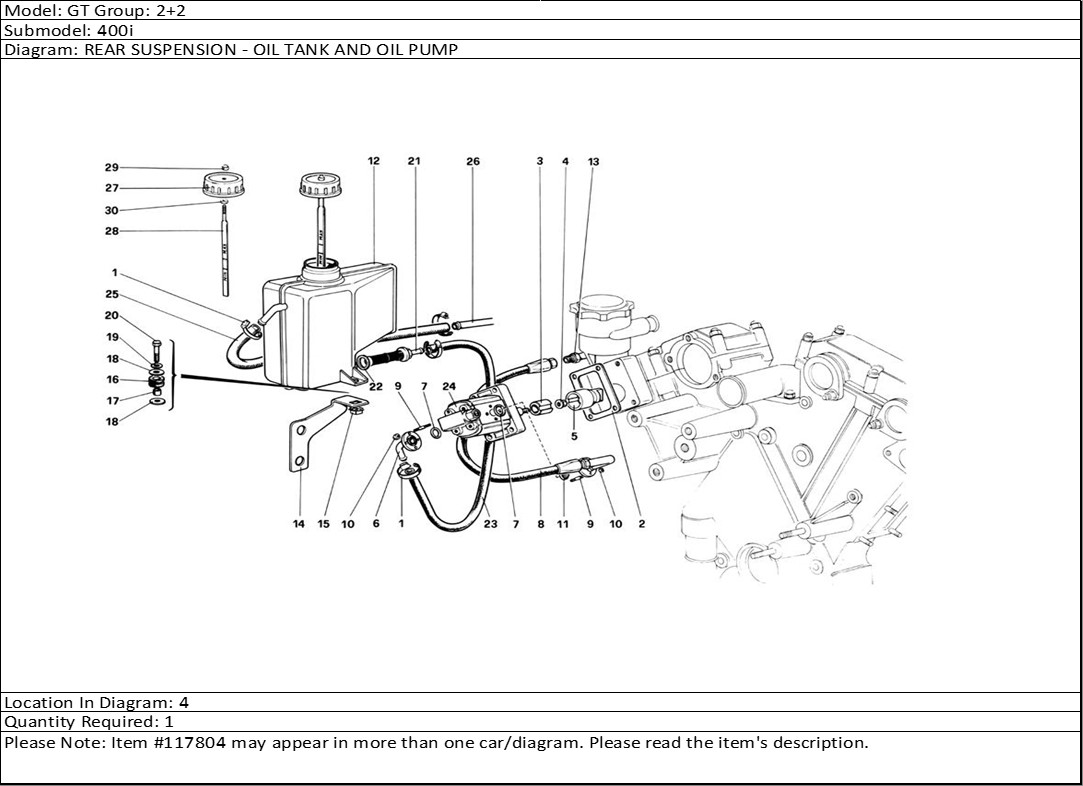 Model: GT Group: 2+2
Submodel: 400i
Diagram: REAR SUSPENSION - OIL TANK AND OIL PUMP

29
27
30
28
1
25
20
19
18
16
17
18
12
21
26
3
4
13
22
9
7
24
5
14
15
10
6
1
23
7
8
11
9
10
2

Location In Diagram: 4
Quantity Required: 1
Please Note: Item #117804 may appear in more than one car/diagram. Please read the item's description.