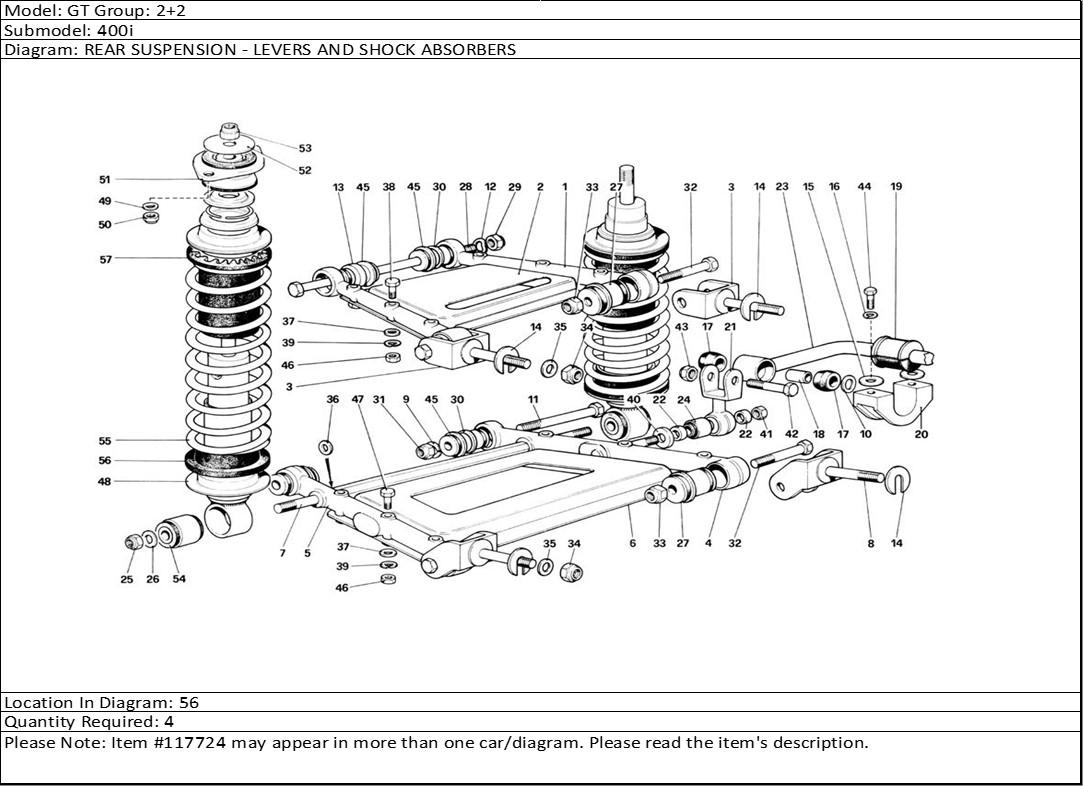 Model: GT Group: 2+2
Submodel: 400i
Diagram: REAR SUSPENSION - LEVERS AND SHOCK ABSORBERS

53
52
51
49
50
57
13 45 38 45 30 28 12 29 2 1 33 27
32 3 14 23 15 16 44 19
37
39
46
3
14 35 34
43 17 21
36 47 31 9 45 30 11
40 22 24
22 41 42 18 17 10 20
55
56
48
7 5
37
39
46
35 34
6 33 27 4 32
8 14
25 26 54

Location In Diagram: 56
Quantity Required: 4
Please Note: Item #117724 may appear in more than one car/diagram. Please read the item's description.