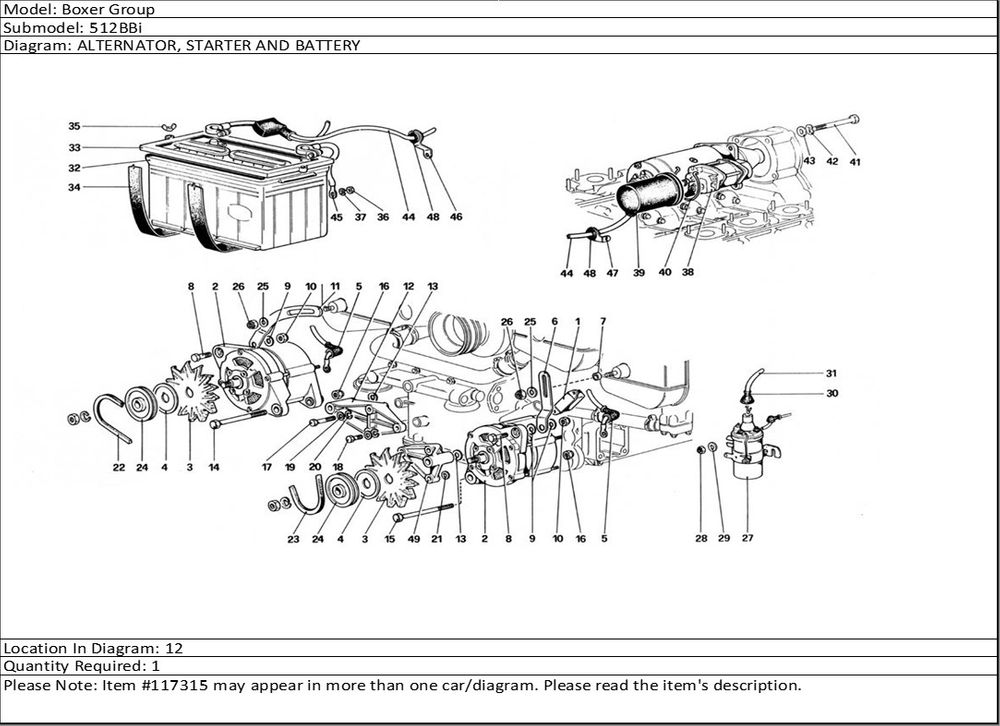 Model: Boxer Group
Submodel: 512BBi
Diagram: ALTERNATOR, STARTER AND BATTERY

35
33
32
34
45 37 36 44 48 46

43 42 41
44 48 47 39 40 38

8 2 26 25 9 10 11 5 16 12 13
26 25 6 1 7
31
30
22 24 4 3 14
17 19 20 18
23 24 4 3 15 49 21 13 2 8 9 10 16 5
28 29 27

Location In Diagram: 12
Quantity Required: 1
Please Note: Item #117315 may appear in more than one car/diagram. Please read the item's description.