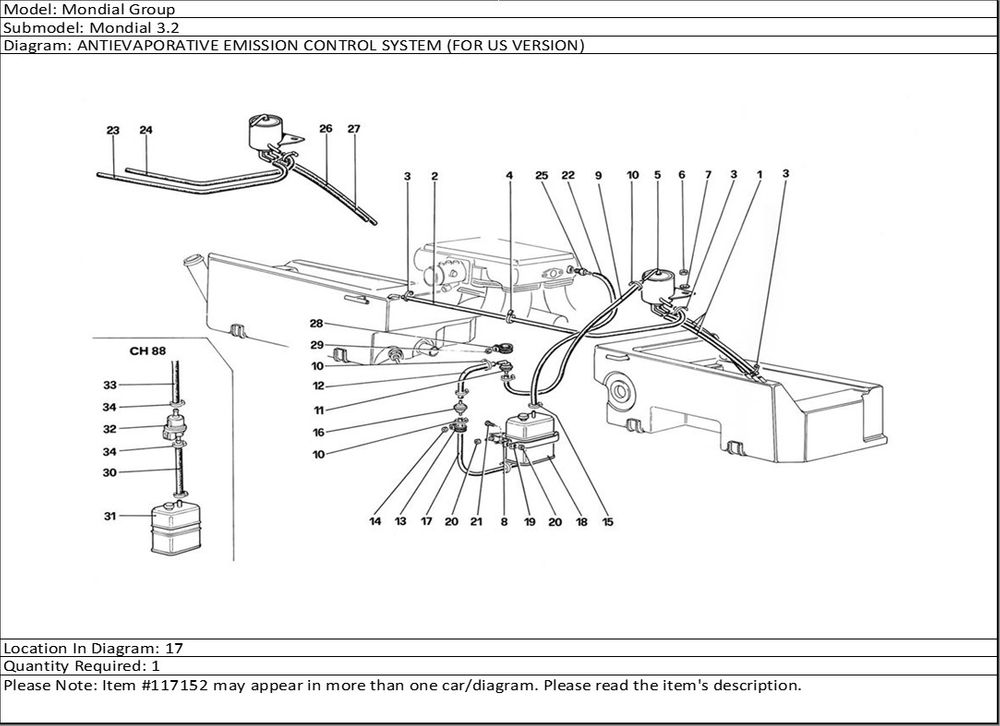 Model: Mondial Group
Submodel: Mondial 3.2
Diagram: ANTIEVAPORATIVE EMISSION CONTROL SYSTEM (FOR US VERSION)

23 24 26 27

3 2 4 25 22 9 10 5 6 7 3 1 3

28
29
10
12
11
16
10

14 13 17 20 21 8 19 20 18 15

CH 88
33
34
32
34
30
31

Location In Diagram: 17
Quantity Required: 1
Please Note: Item #117152 may appear in more than one car/diagram. Please read the item's description.