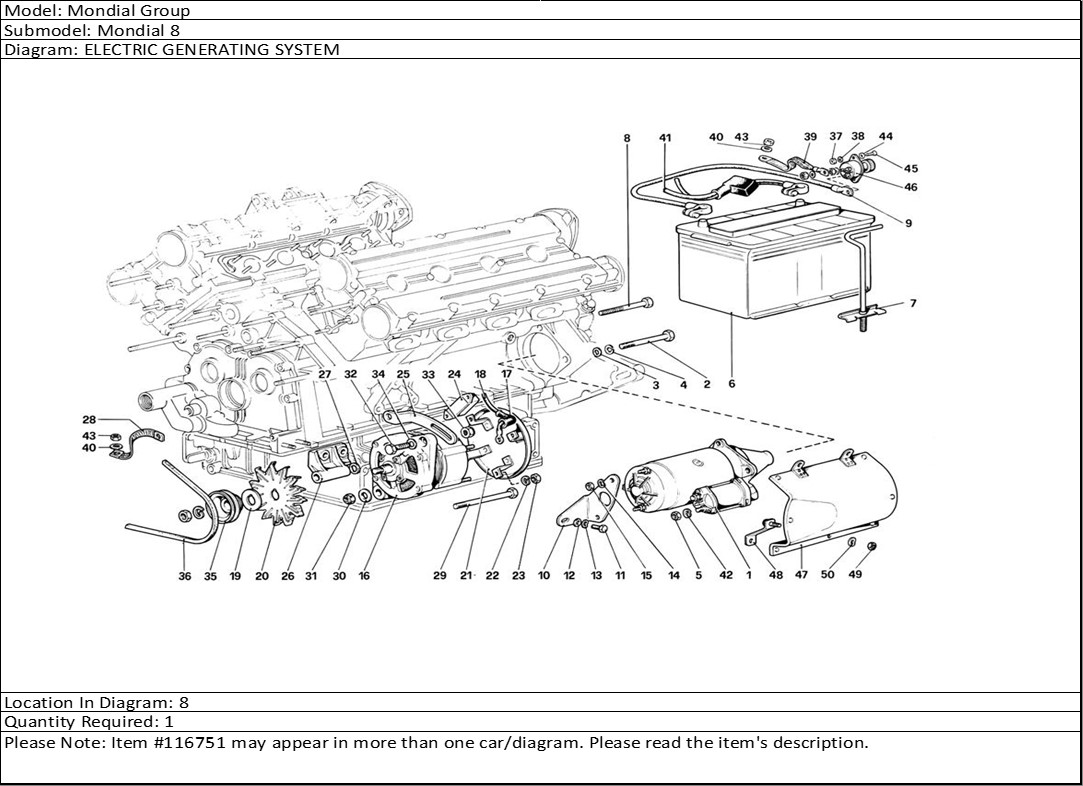 Model: Mondial Group
Submodel: Mondial 8
Diagram: ELECTRIC GENERATING SYSTEM

8 41 40 43 39 37 38 44 45 46 9 7 6 2 4 3 27 32 34 25 33 24 18 17 28 43 40 36 35 19 20 26 31 30 16 29 21 22 23 10 12 13 11 15 14 5 42 1 48 47 50 49

Location In Diagram: 8
Quantity Required: 1
Please Note: Item #116751 may appear in more than one car/diagram. Please read the item's description.