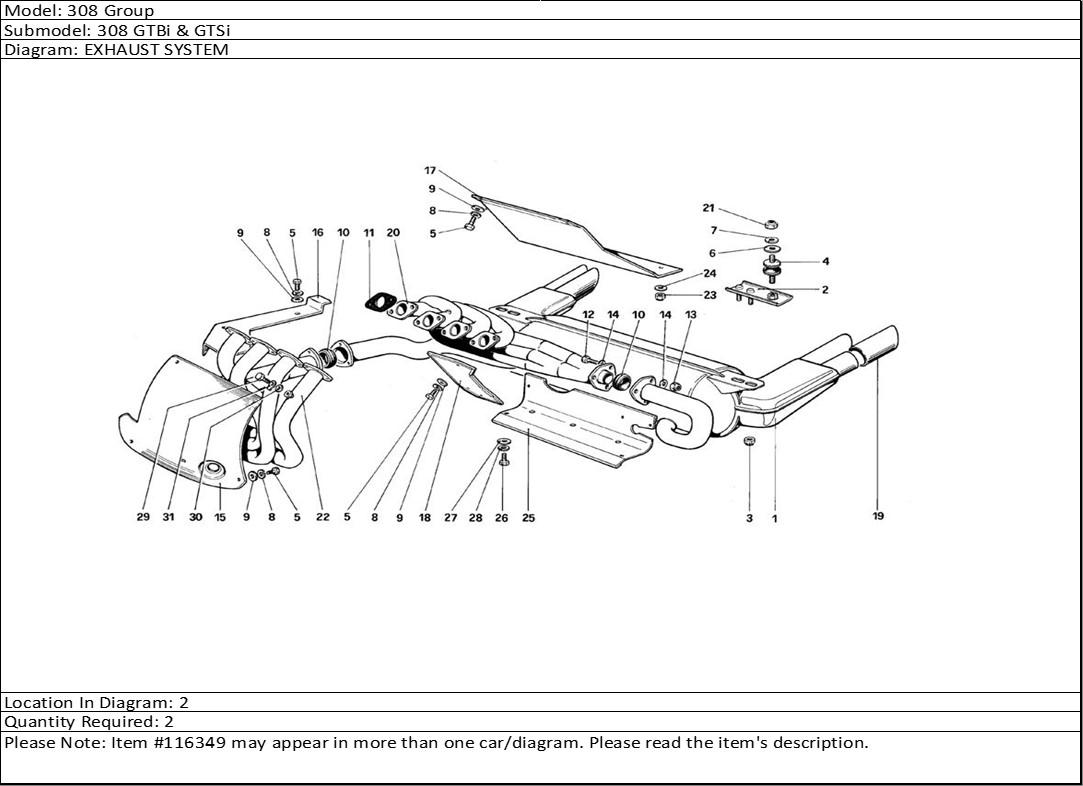 Model: 308 Group
Submodel: 308 GTBi & GTSi
Diagram: EXHAUST SYSTEM

17
9
8
5
21
7
6
4
24
23
2
9 8 5 16 10 11 20
12 14 10 14 13
29 31 30 15 9 8 5 22 5 8 9 18 27 28 26 25 3 1 19

Location In Diagram: 2
Quantity Required: 2
Please Note: Item #116349 may appear in more than one car/diagram. Please read the item's description.