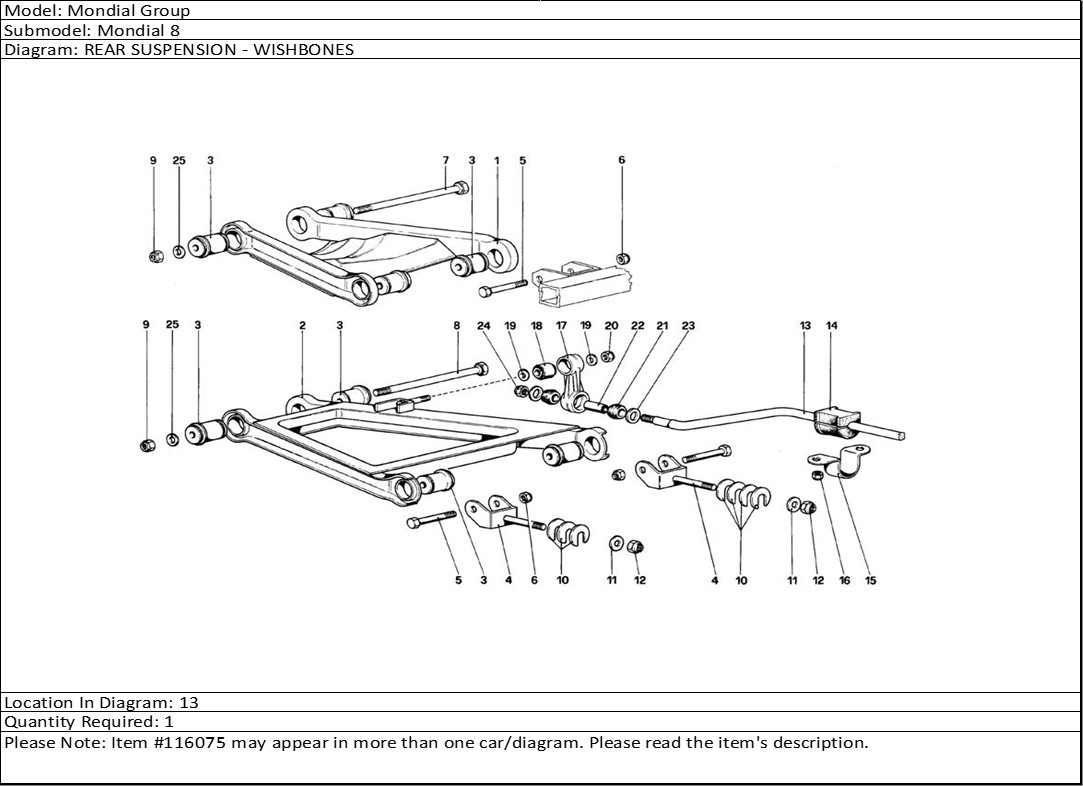 Model: Mondial Group
Submodel: Mondial 8
Diagram: REAR SUSPENSION - WISHBONES

9 25 3 7 3 1 5 6

9 25 3 2 3 8 24 19 18 17 19 20 22 21 23 13 14

5 3 4 6 10 11 12 4 10 11 12 16 15

Location In Diagram: 13
Quantity Required: 1
Please Note: Item #116075 may appear in more than one car/diagram. Please read the item's description.