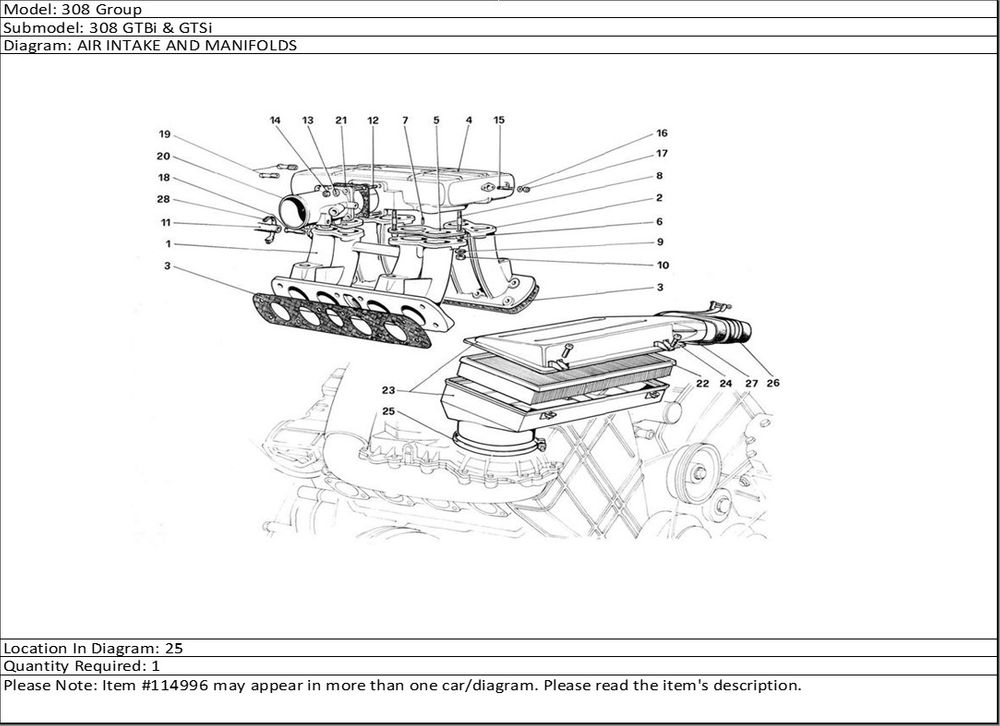 Model: 308 Group
Submodel: 308 GTBi & GTSi
Diagram: AIR INTAKE AND MANIFOLDS

14 13 21 12 7 5 4 15
19
20
18
28
11
1
3
16
17
8
2
6
9
10
3
23
25
22 24 27 26

Location In Diagram: 25
Quantity Required: 1
Please Note: Item #114996 may appear in more than one car/diagram. Please read the item's description.