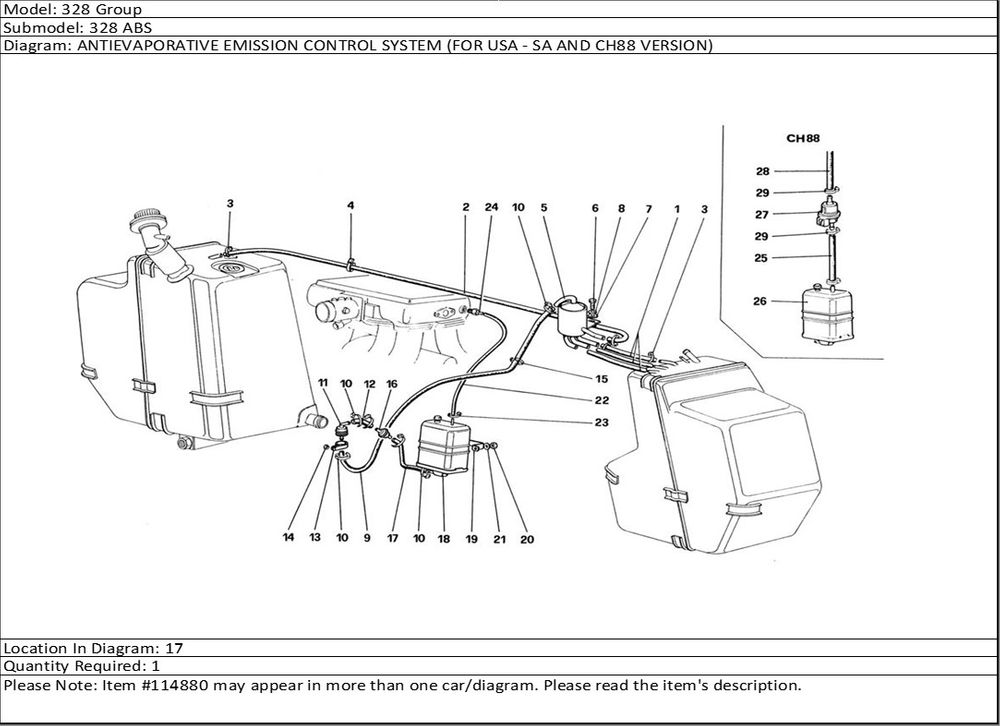 Model: 328 Group
Submodel: 328 ABS
Diagram: ANTIEVAPORATIVE EMISSION CONTROL SYSTEM (FOR USA - SA AND CH88 VERSION)

CH88
28
29
27
29
25
26

3
4
2
24
10
5
6
8
7
1
3
15
22
23
11
10
12
16
14
13
10
9
17
10
18
19
21
20

Location In Diagram: 17
Quantity Required: 1
Please Note: Item #114880 may appear in more than one car/diagram. Please read the item's description.