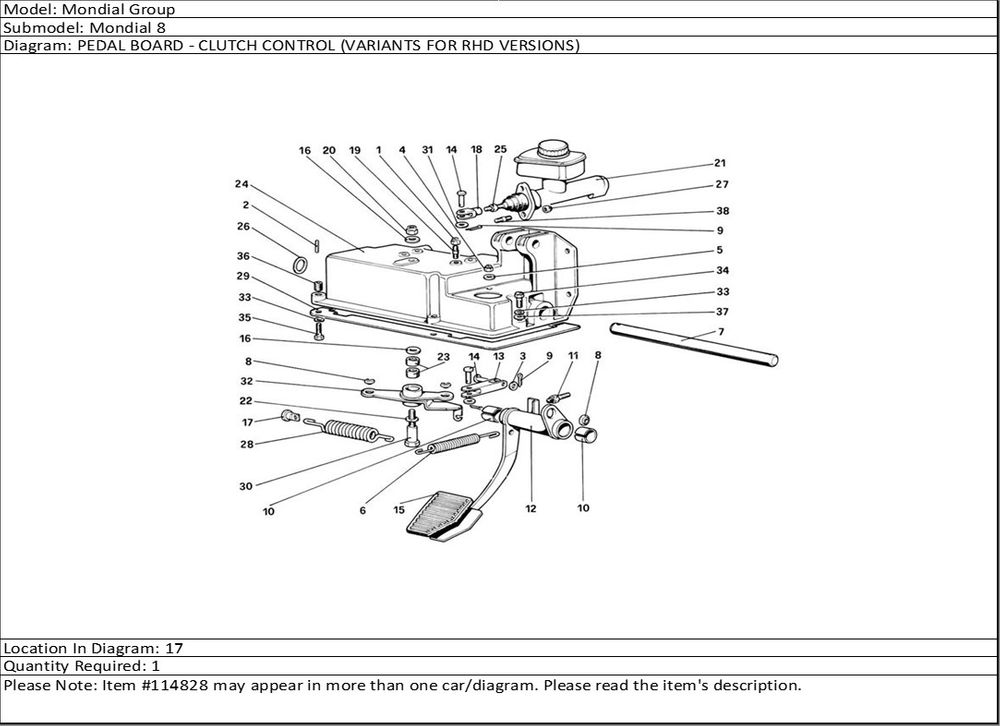 Model: Mondial Group
Submodel: Mondial 8
Diagram: PEDAL BOARD - CLUTCH CONTROL (VARIANTS FOR RHD VERSIONS)

16 20 19 1 4 31 14 18 25
21
27
38
9
5
34
33
37
7
24
2
26
36
29
33
35
16
8
32
22
17
28
30
10
23
14 13 3 9 11 8
6
15
12
10

Location In Diagram: 17
Quantity Required: 1
Please Note: Item #114828 may appear in more than one car/diagram. Please read the item's description.