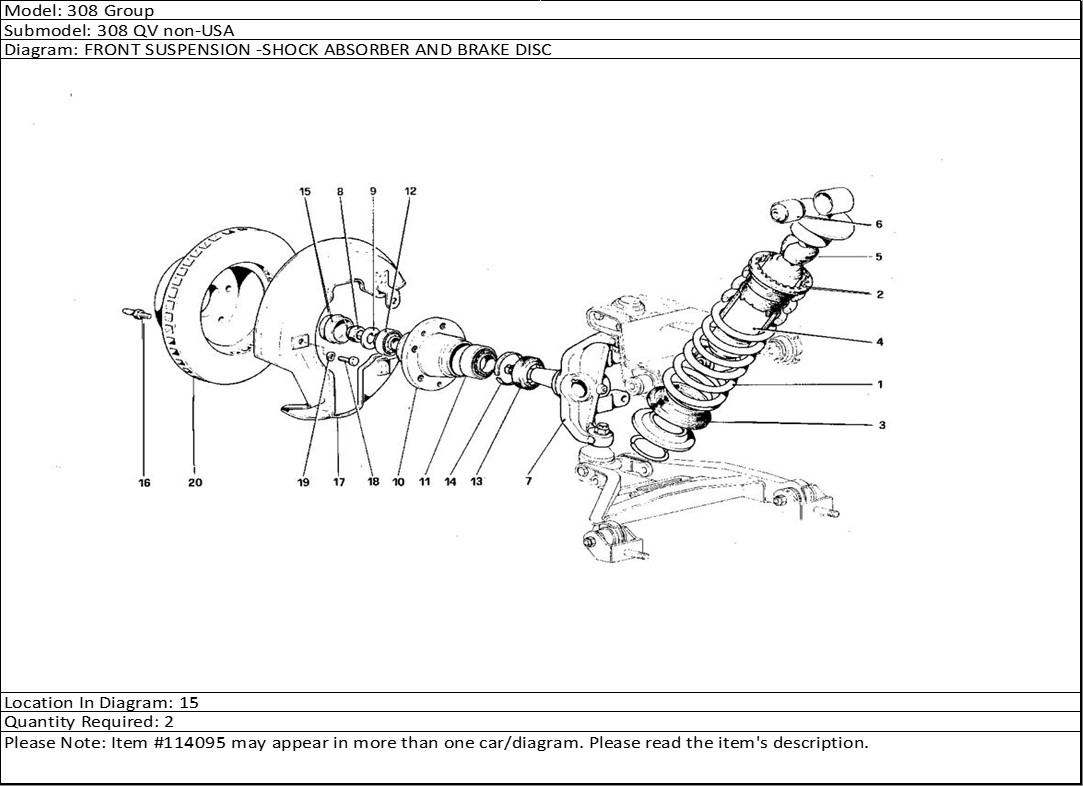 Model: 308 Group
Submodel: 308 QV non-USA
Diagram: FRONT SUSPENSION -SHOCK ABSORBER AND BRAKE DISC

15 8 9 12
6
5
2
4
1
3
16 20 19 17 18 10 11 14 13 7

Location In Diagram: 15
Quantity Required: 2
Please Note: Item #114095 may appear in more than one car/diagram. Please read the item's description.