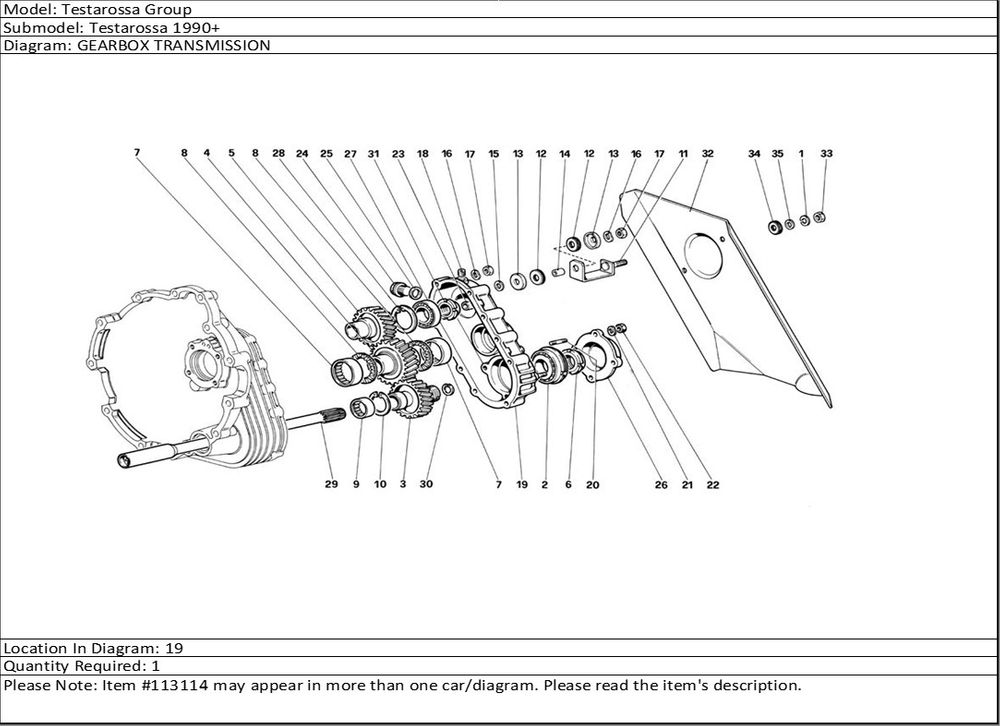 Model: Testarossa Group
Submodel: Testarossa 1990+
Diagram: GEARBOX TRANSMISSION

7 8 4 5 8 28 24 25 27 31 23 18 16 17 15 13 12 14 12 13 16 17 11 32 34 35 1 33

29 9 10 3 30 7 19 2 6 20 26 21 22

Location In Diagram: 19
Quantity Required: 1
Please Note: Item #113114 may appear in more than one car/diagram. Please read the item's description.