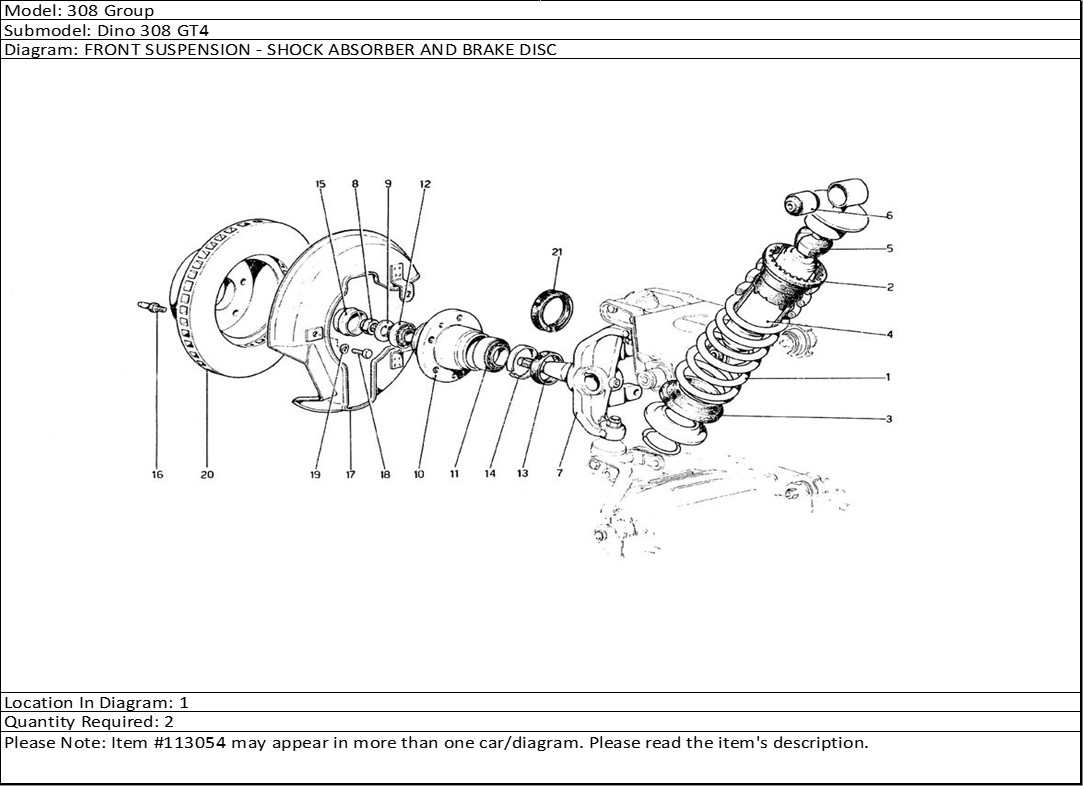 Model: 308 Group
Submodel: Dino 308 GT4
Diagram: FRONT SUSPENSION - SHOCK ABSORBER AND BRAKE DISC

15 8 9 12
21
6
5
2
4
1
3
16 20 19 17 18 10 11 14 13 7

Location In Diagram: 1
Quantity Required: 2
Please Note: Item #113054 may appear in more than one car/diagram. Please read the item's description.