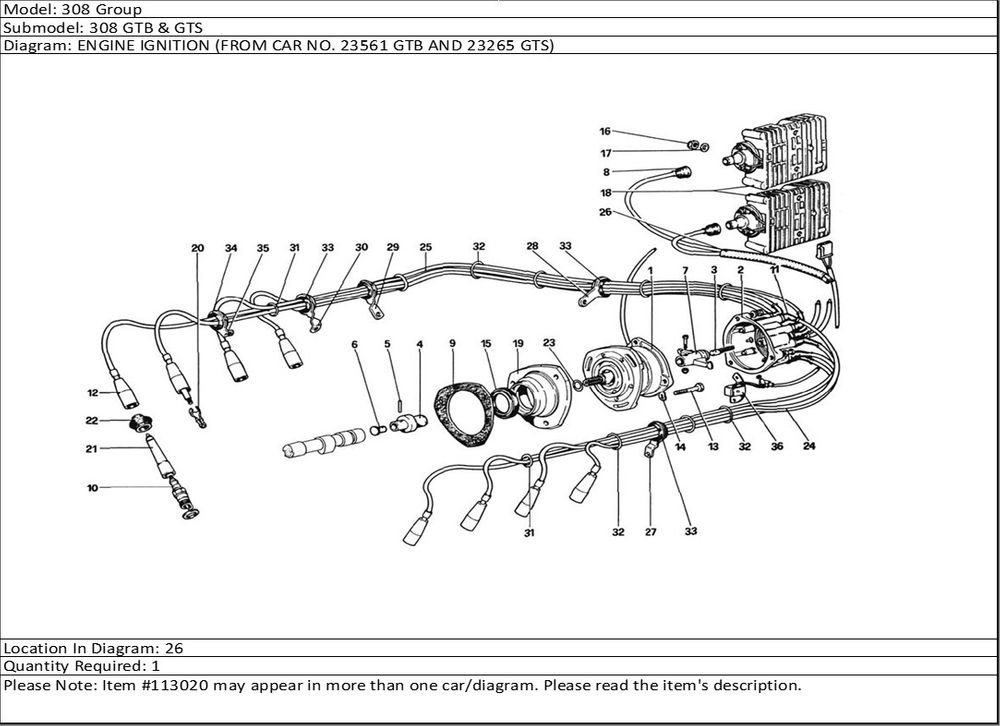 Model: 308 Group
Submodel: 308 GTB & GTS
Diagram: ENGINE IGNITION (FROM CAR NO. 23561 GTB AND 23265 GTS)

16
17
8
18
26
20 34 35 31 33 30 29 25 32 28 33 1 7 3 2 11
6 5 4 9 15 19 23
12
22
21
10
14 13 32 36 24
31 32 27 33

Location In Diagram: 26
Quantity Required: 1
Please Note: Item #113020 may appear in more than one car/diagram. Please read the item's description.