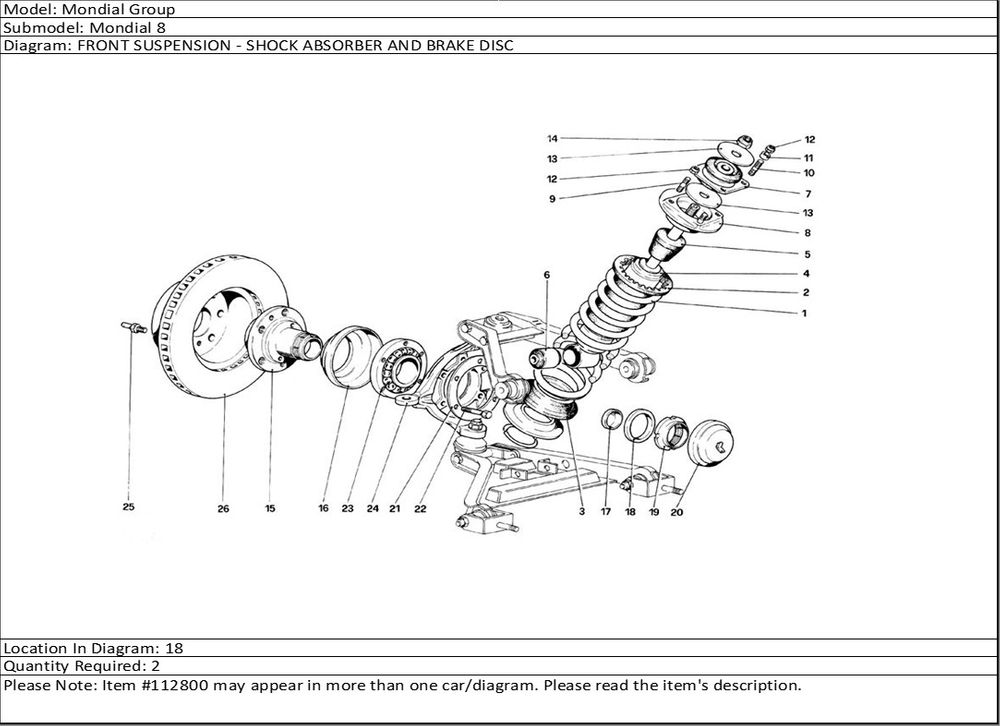 Model: Mondial Group
Submodel: Mondial 8
Diagram: FRONT SUSPENSION - SHOCK ABSORBER AND BRAKE DISC

14
13
12
9
12
11
10
7
13
8
5
4
2
1
6
25
26
15
16
23
24
21
22
3
17
18
19
20

Location In Diagram: 18
Quantity Required: 2
Please Note: Item #112800 may appear in more than one car/diagram. Please read the item's description.