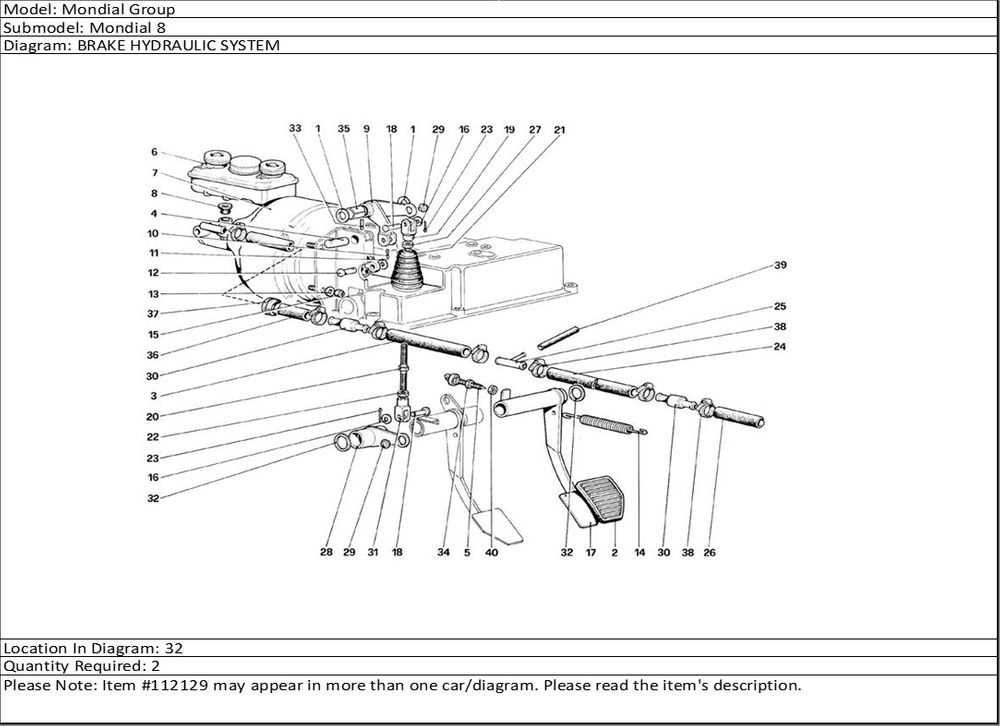 Model: Mondial Group
Submodel: Mondial 8
Diagram: BRAKE HYDRAULIC SYSTEM

33 1 35 9 18 1 29 16 23 19 27 21
6
7
8
4
10
11
12
13
37
15
36
30
3
20
22
23
16
32
39
25
38
24
28 29 31 18 34 5 40 32 17 2 14 30 38 26

Location In Diagram: 32
Quantity Required: 2
Please Note: Item #112129 may appear in more than one car/diagram. Please read the item's description.