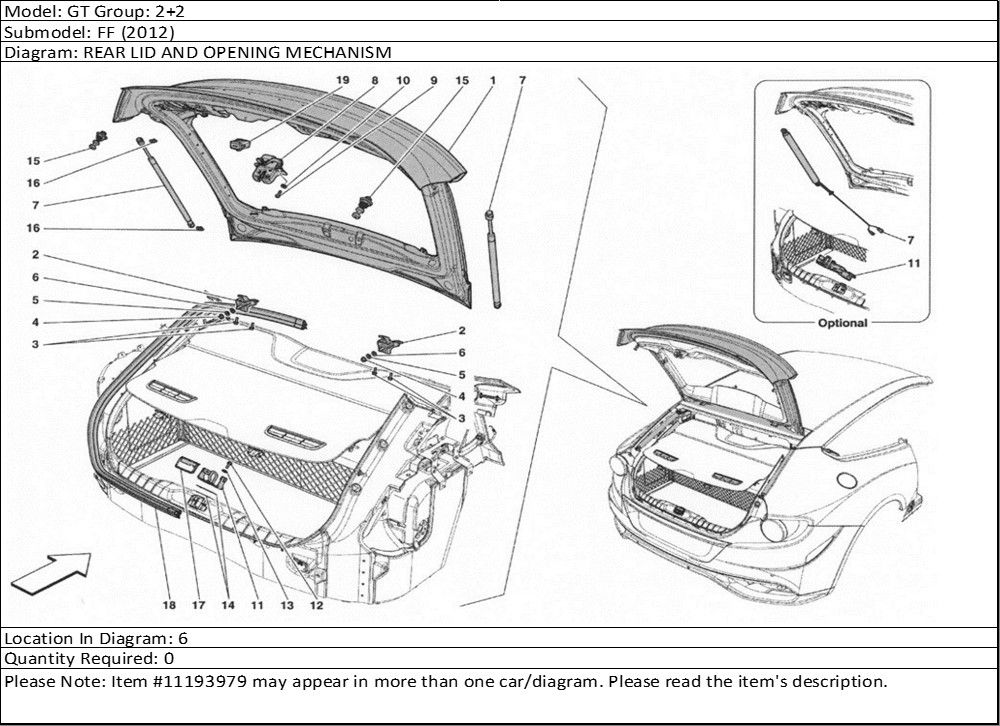 Model: GT Group: 2+2
Submodel: FF (2012)
Diagram: REAR LID AND OPENING MECHANISM

19 8 10 9 15 1 7
15
16
7
16
2
6
5
4
3
2
6
5
4
3
18 17 14 11 13 12
7
11
Optional

Location In Diagram: 6
Quantity Required: 0
Please Note: Item #11193979 may appear in more than one car/diagram. Please read the item's description.