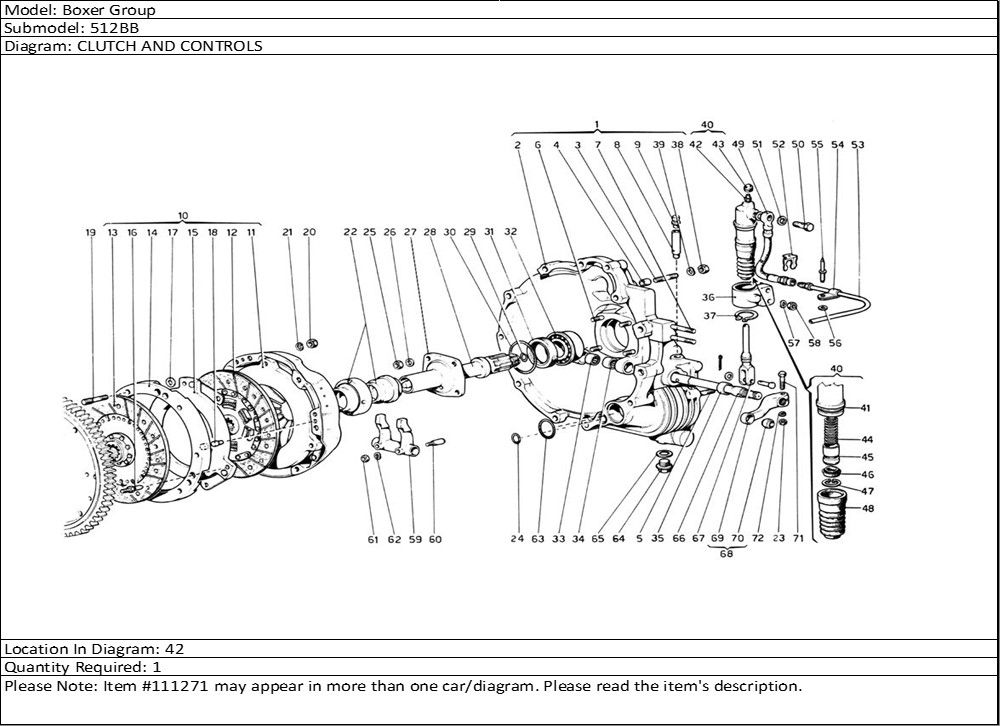 Model: Boxer Group
Submodel: 512BB
Diagram: CLUTCH AND CONTROLS

1
40
2 6 4 3 7 8 9 39 38 42 43 49 51 52 50 55 54 53
10
19 13 16 14 17 15 18 12 11 21 20 22 25 26 27 28 30 29 31 32
36
37
57 58 56
40
41
44
45
46
47
48
61 62 59 60 24 63 33 34 65 64 5 35 66 67 69 70 72 23 71
68

Location In Diagram: 42
Quantity Required: 1
Please Note: Item #111271 may appear in more than one car/diagram. Please read the item's description.