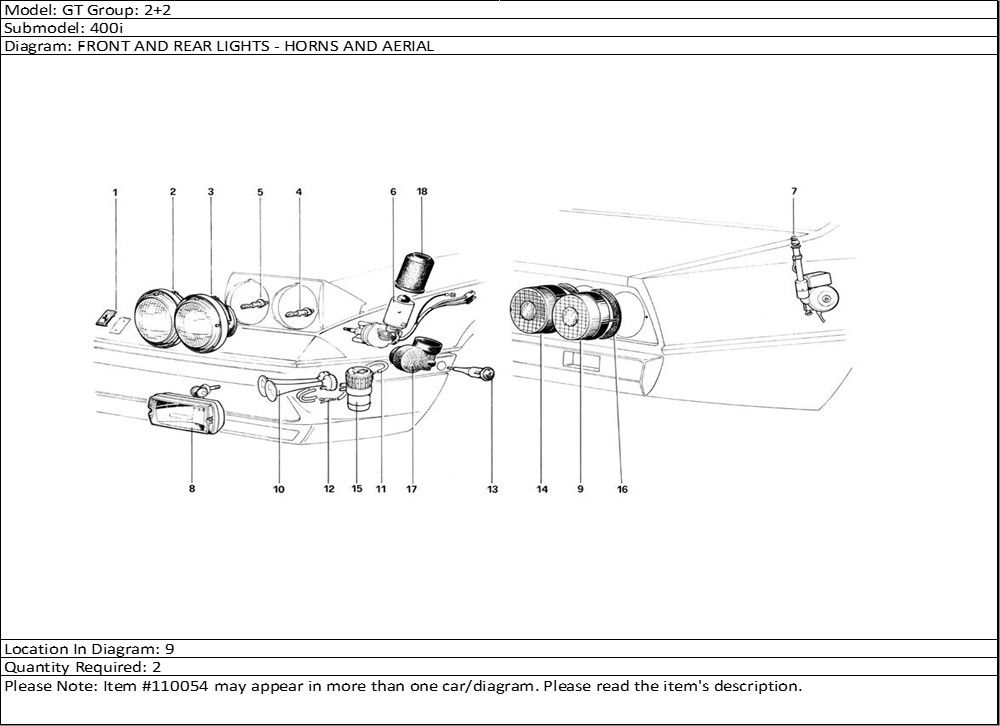 Model: GT Group: 2+2
Submodel: 400i
Diagram: FRONT AND REAR LIGHTS - HORNS AND AERIAL

1
2
3
5
4
6
18
7
8
10
12
15
11
17
13
14
9
16

Location In Diagram: 9
Quantity Required: 2
Please Note: Item #110054 may appear in more than one car/diagram. Please read the item's description.