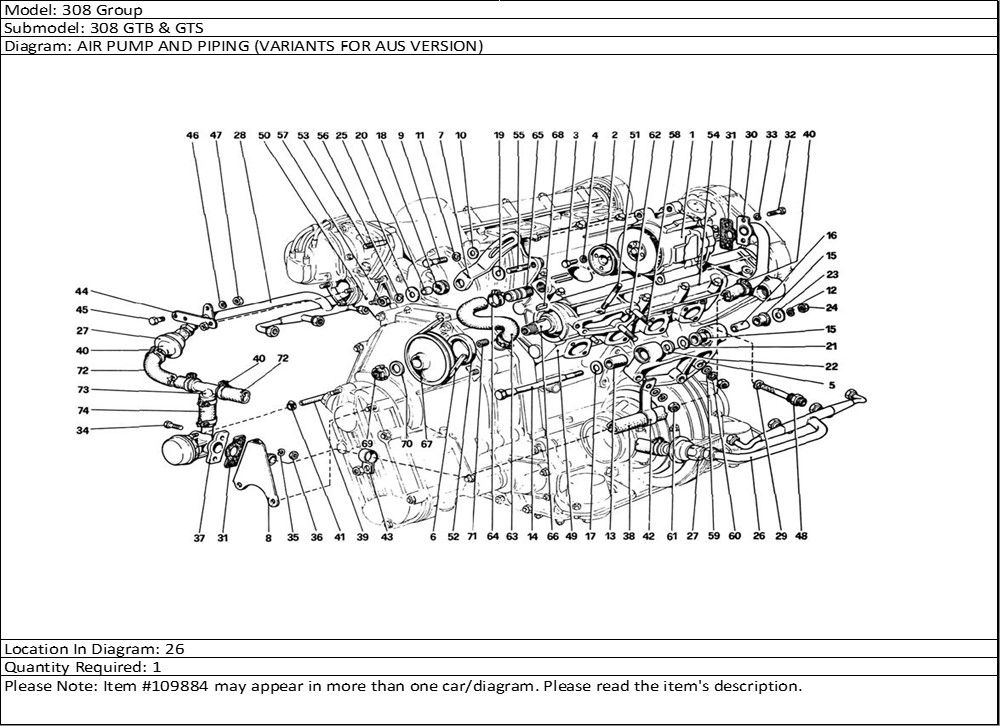 Model: 308 Group
Submodel: 308 GTB & GTS
Diagram: AIR PUMP AND PIPING (VARIANTS FOR AUS VERSION)

46 47 28 50 57 53 56 25 20 18 9 11 7 10 19 55 65 68 3 4 2 51 62 58 1 54 31 30 33 32 40

16 15 23 12 24 15 21 22 5

44 45 27 40 72 73 74 34

40 72

69 70 67

37 31 8 35 36 41 39 43 6 52 71 64 63 14 66 49 17 13 38 42 61 27 59 60 26 29 48

Location In Diagram: 26
Quantity Required: 1
Please Note: Item #109884 may appear in more than one car/diagram. Please read the item's description.