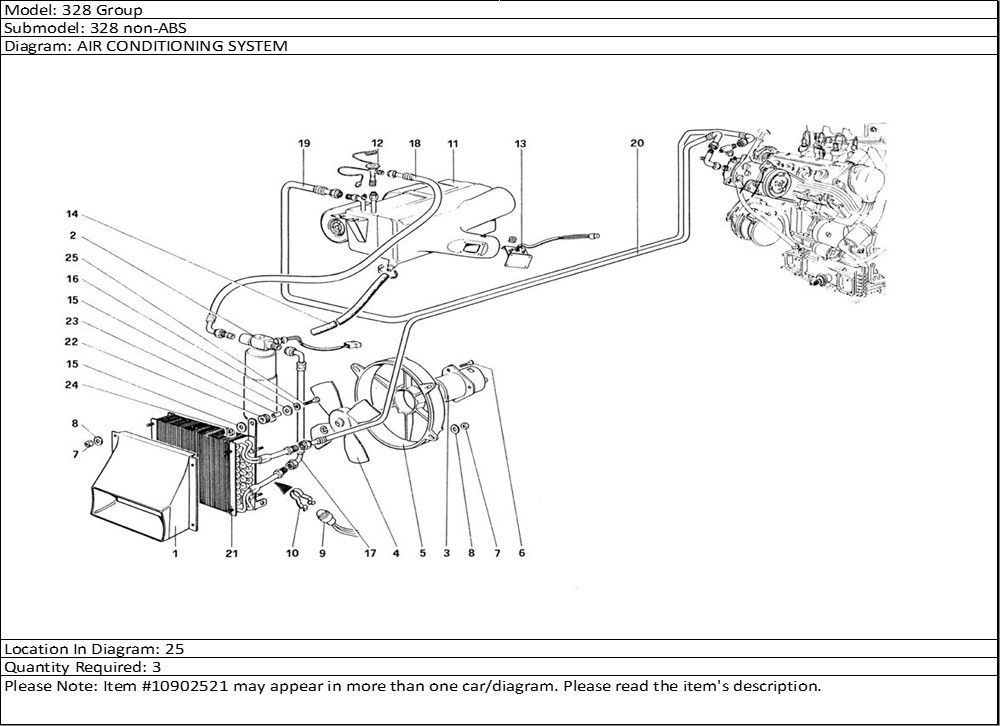 Model: 328 Group
Submodel: 328 non-ABS
Diagram: AIR CONDITIONING SYSTEM

19 12 18 11 13 20
14
2
25
16
15
23
22
15
24
8
7
1 21 10 9 17 4 5 3 8 7 6

Location In Diagram: 25
Quantity Required: 3
Please Note: Item #10902521 may appear in more than one car/diagram. Please read the item's description.