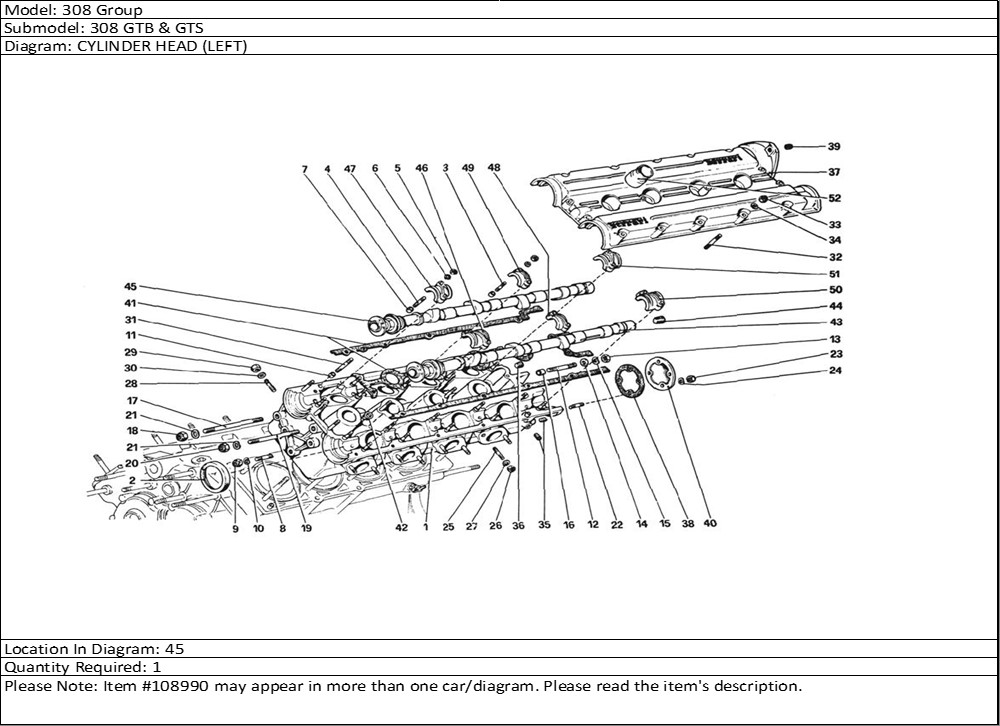 Model: 308 Group
Submodel: 308 GTB & GTS
Diagram: CYLINDER HEAD (LEFT)

7 4 47 6 5 46 3 49 48
39
37
52
33
34
32
51
50
44
43
13
23
24
45
41
31
11
29
30
28
17
21
18
21
20
2
9 10 8 19 42 1 25 27 26 36 35 16 12 22 14 15 38 40

Location In Diagram: 45
Quantity Required: 1
Please Note: Item #108990 may appear in more than one car/diagram. Please read the item's description.