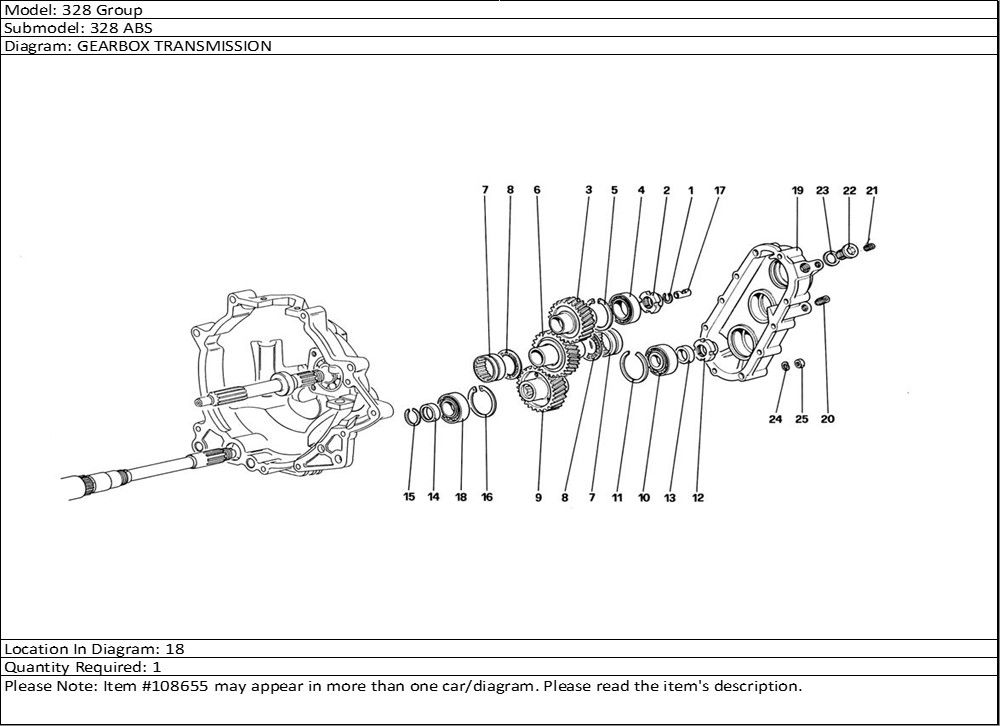 Model: 328 Group
Submodel: 328 ABS
Diagram: GEARBOX TRANSMISSION

7 8 6 3 5 4 2 1 17 19 23 22 21

24 25 20

15 14 18 16 9 8 7 11 10 13 12

Location In Diagram: 18
Quantity Required: 1
Please Note: Item #108655 may appear in more than one car/diagram. Please read the item's description.