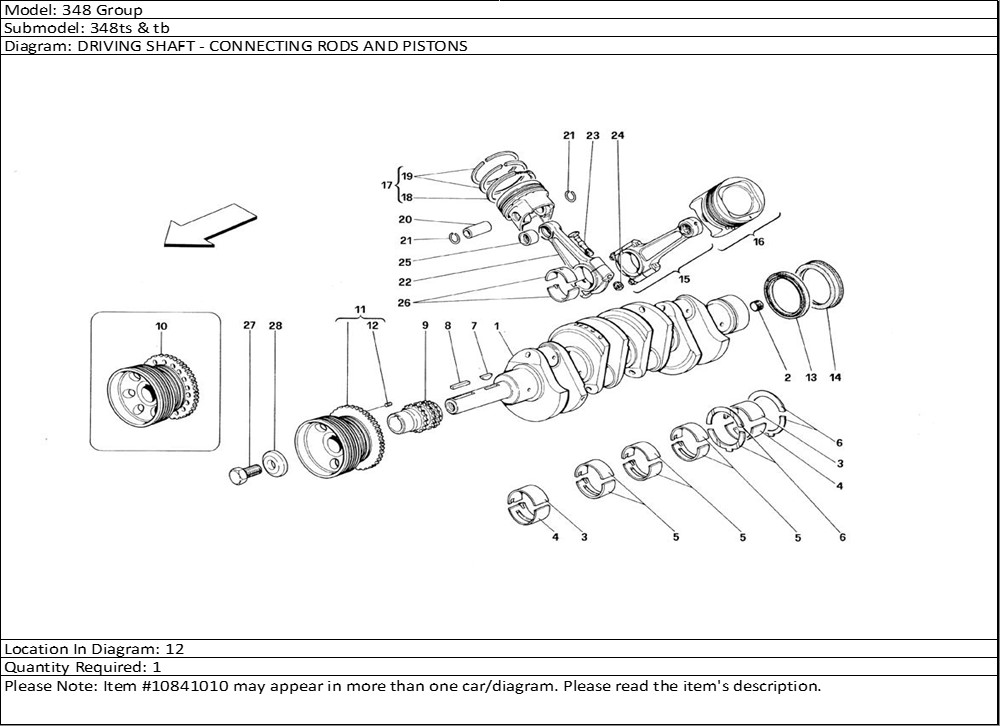 Model: 348 Group
Submodel: 348ts & tb
Diagram: DRIVING SHAFT - CONNECTING RODS AND PISTONS

21 23 24
17 19 18
20
21
25
22
26
16
15
10
27 28
11
12
9 8 7 1
2 13 14
6
3
4
4 3 5 5 5 6

Location In Diagram: 12
Quantity Required: 1
Please Note: Item #10841010 may appear in more than one car/diagram. Please read the item's description.