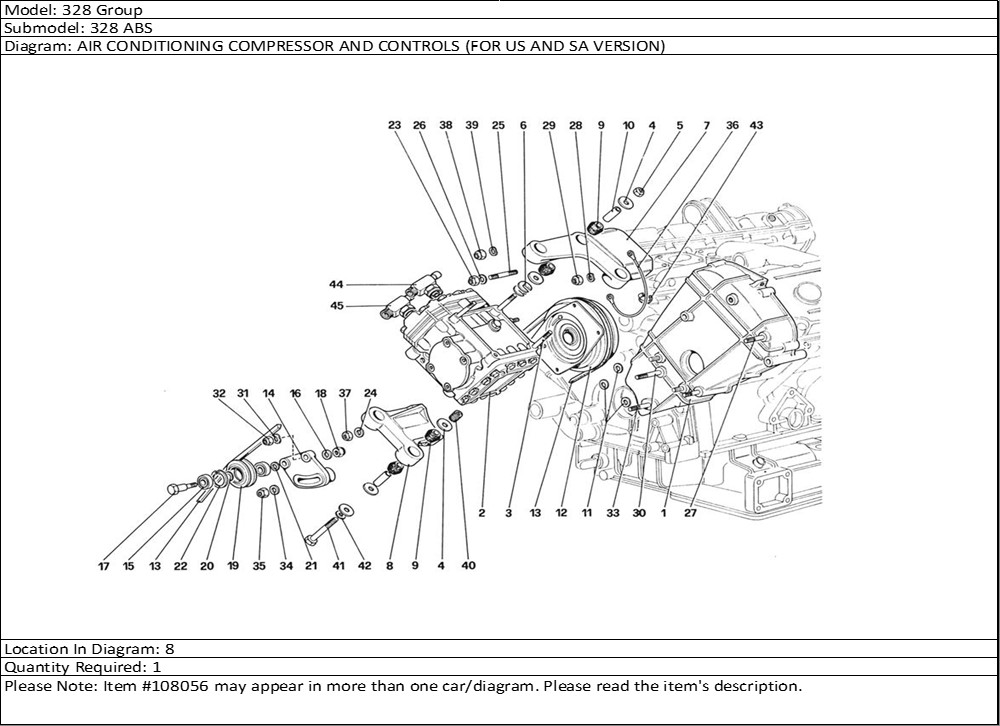 Model: 328 Group
Submodel: 328 ABS
Diagram: AIR CONDITIONING COMPRESSOR AND CONTROLS (FOR US AND SA VERSION)

23 26 38 39 25 6 29 28 9 10 4 5 7 36 43
44
45
32 31 14 16 18 37 24
2 3 13 12 11 33 30 1 27
17 15 13 22 20 19 35 34 21 41 42 8 9 4 40

Location In Diagram: 8
Quantity Required: 1
Please Note: Item #108056 may appear in more than one car/diagram. Please read the item's description.