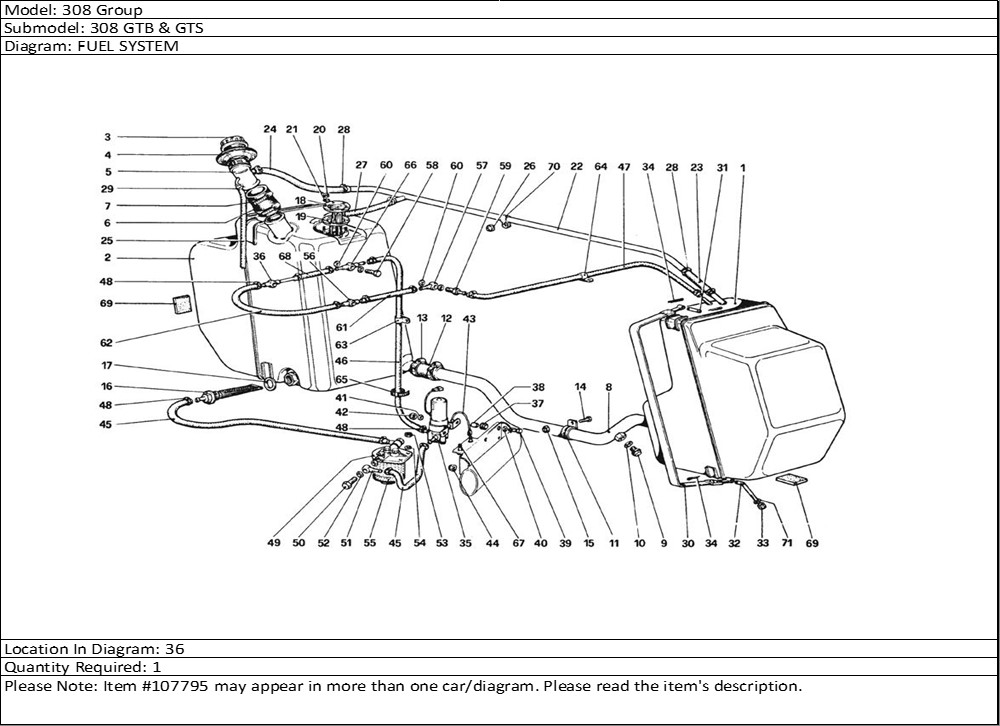 Model: 308 Group
Submodel: 308 GTB & GTS
Diagram: FUEL SYSTEM

3
4
5
29
7
6
25
2
48
69
62
17
16
48
45
24 21 20 28
27 60 66 58 60 57 59 26 70 22 64 47 34 28 23 31 1
18
19
36 68 56
61
63
13 12 43
46
65
41
42
48
38
37
14 8
49 50 52 51 55 45 54 53 35 44 67 40 39 15 11 10 9 30 34 32 33 71 69

Location In Diagram: 36
Quantity Required: 1
Please Note: Item #107795 may appear in more than one car/diagram. Please read the item's description.