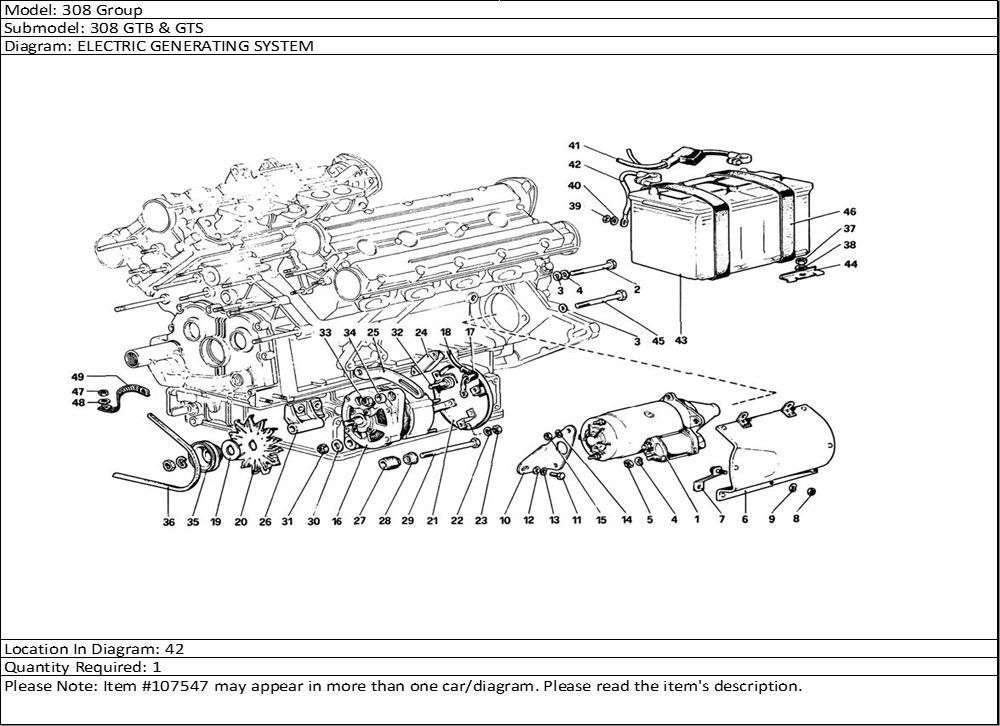 Model: 308 Group
Submodel: 308 GTB & GTS
Diagram: ELECTRIC GENERATING SYSTEM

41
42
40
39
46
37
38
44
3
4
2
3
45
43
33
34
25
32
24
18
17
49
47
48
36
35
19
20
26
31
30
16
27
28
29
21
22
23
10
12
13
11
15
14
5
4
1
7
6
9
8

Location In Diagram: 42
Quantity Required: 1
Please Note: Item #107547 may appear in more than one car/diagram. Please read the item's description.