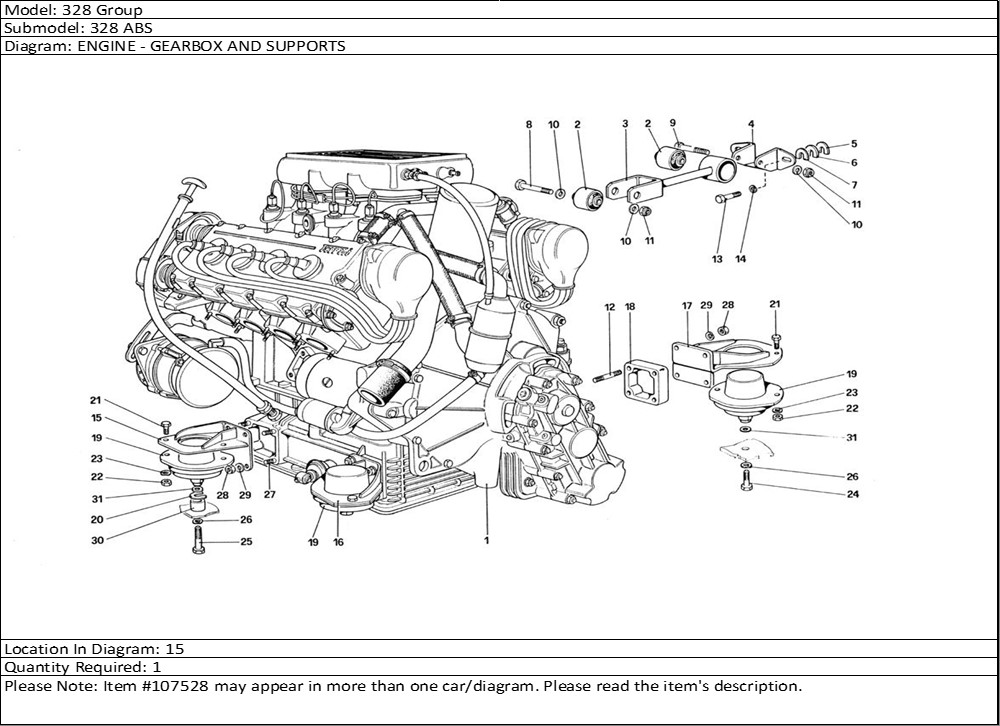 Model: 328 Group
Submodel: 328 ABS
Diagram: ENGINE - GEARBOX AND SUPPORTS

8 10 2 3 2 9 4 5 6 7 11 10 10 11 13 14

12 18 17 29 28 21 19 23 22 31 26 24

21 15 19 23 22 31 20 30 28 29 27 26 25 19 16 1

Location In Diagram: 15
Quantity Required: 1
Please Note: Item #107528 may appear in more than one car/diagram. Please read the item's description.