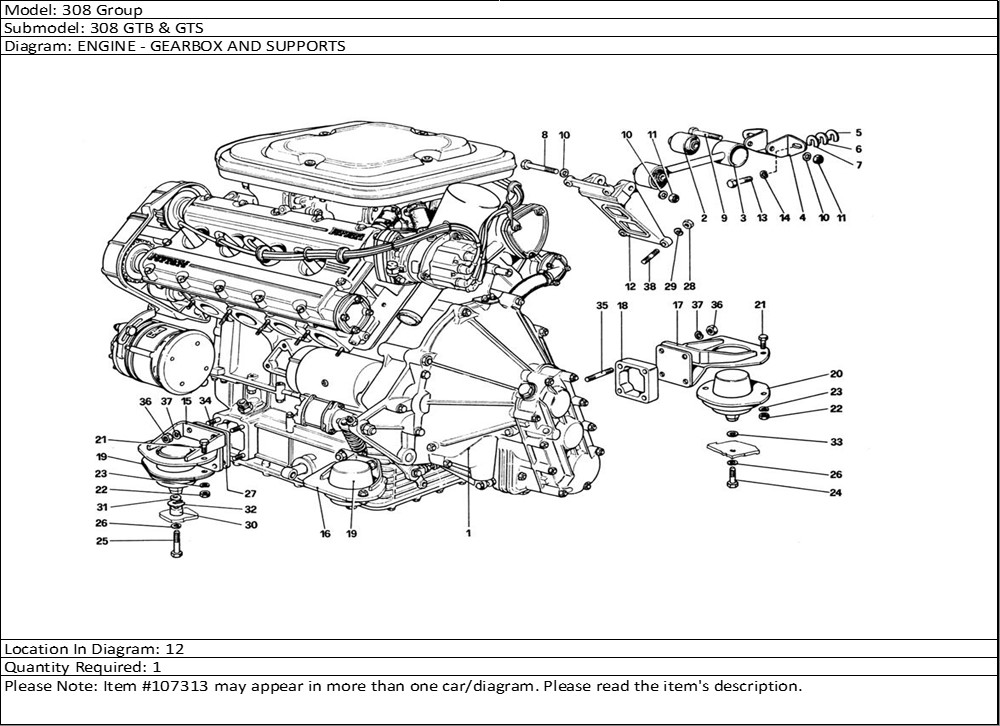 Model: 308 Group
Submodel: 308 GTB & GTS
Diagram: ENGINE - GEARBOX AND SUPPORTS

8 10 10 11 5 6 7 2 9 3 13 14 4 10 11 12 38 29 28 35 18 17 37 36 21 20 23 22 33 26 24 36 37 15 34 21 19 23 22 31 26 25 27 32 30 16 19 1

Location In Diagram: 12
Quantity Required: 1
Please Note: Item #107313 may appear in more than one car/diagram. Please read the item's description.