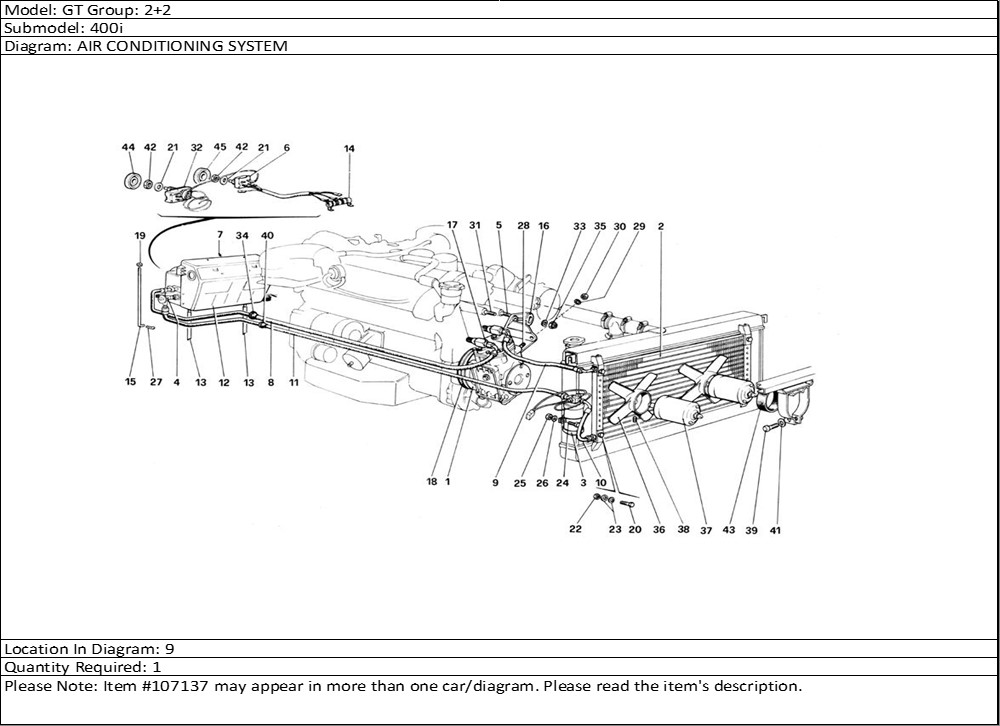 Model: GT Group: 2+2
Submodel: 400i
Diagram: AIR CONDITIONING SYSTEM

44 42 21 32 45 42 21 6
14
19 7 34 40
17 31 5 28 16 33 35 30 29 2
15 27 4 13 12 13 8 11
18 1 9 25 26 24 3 10
22 23 20 36 38 37 43 39 41

Location In Diagram: 9
Quantity Required: 1
Please Note: Item #107137 may appear in more than one car/diagram. Please read the item's description.