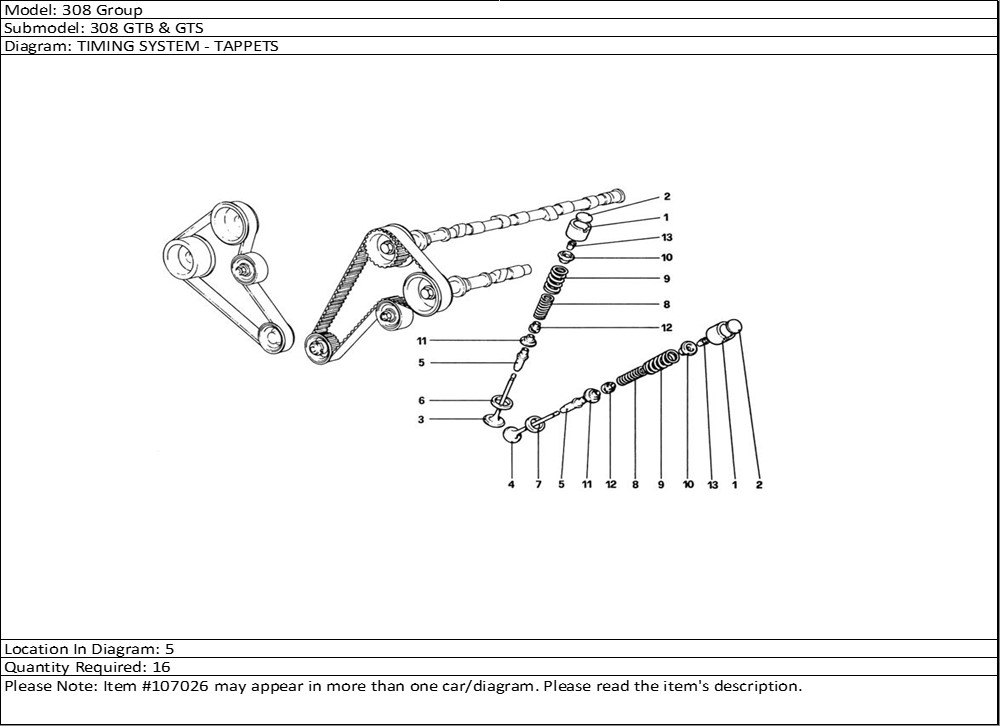 Model: 308 Group
Submodel: 308 GTB & GTS
Diagram: TIMING SYSTEM - TAPPETS

2
1
13
10
9
8
12
11
5
6
3

4 7 5 11 12 8 9 10 13 1 2

Location In Diagram: 5
Quantity Required: 16
Please Note: Item #107026 may appear in more than one car/diagram. Please read the item's description.