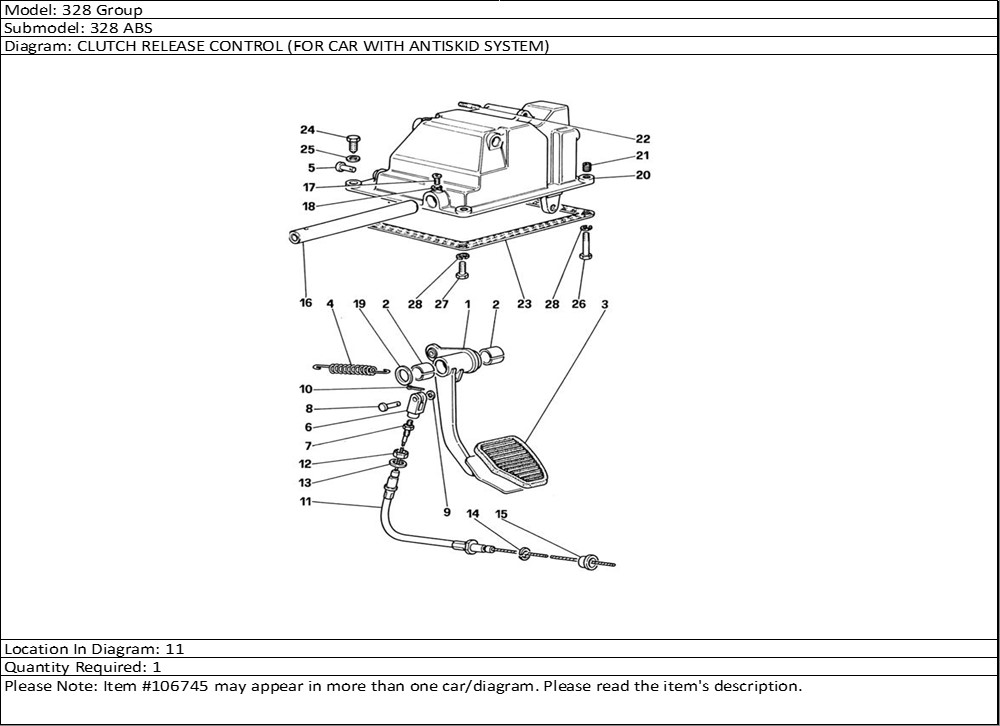 Model: 328 Group
Submodel: 328 ABS
Diagram: CLUTCH RELEASE CONTROL (FOR CAR WITH ANTISKID SYSTEM)

24
25
5
17
18
22
21
20
16
28
27
23
28
26
4
19
2
1
2
3
10
8
6
7
12
13
11
9
14
15

Location In Diagram: 11
Quantity Required: 1
Please Note: Item #106745 may appear in more than one car/diagram. Please read the item's description.