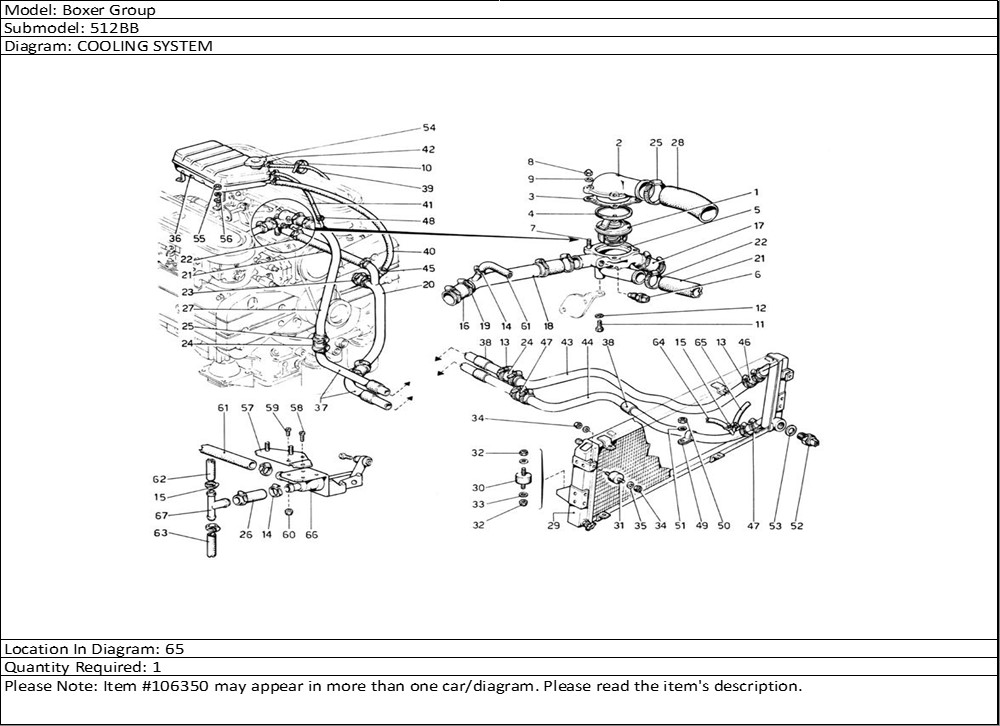 Model: Boxer Group
Submodel: 512BB
Diagram: COOLING SYSTEM

54
42
10
39
41
48
40
45
20
36 55 56
22
21
23
27
25
24
37
2 25 28
8
9
3
4
7
1
5
17
22
21
6
12
11
16 19 14 61 18
38 13 24 47 43 44 38
64 15 65 13 46
34
32
30
33
32
29 31 35 34 51 49 50 47 53 52
61 57 59 58
62
15
67
63
26 14 60 66

Location In Diagram: 65
Quantity Required: 1
Please Note: Item #106350 may appear in more than one car/diagram. Please read the item's description.