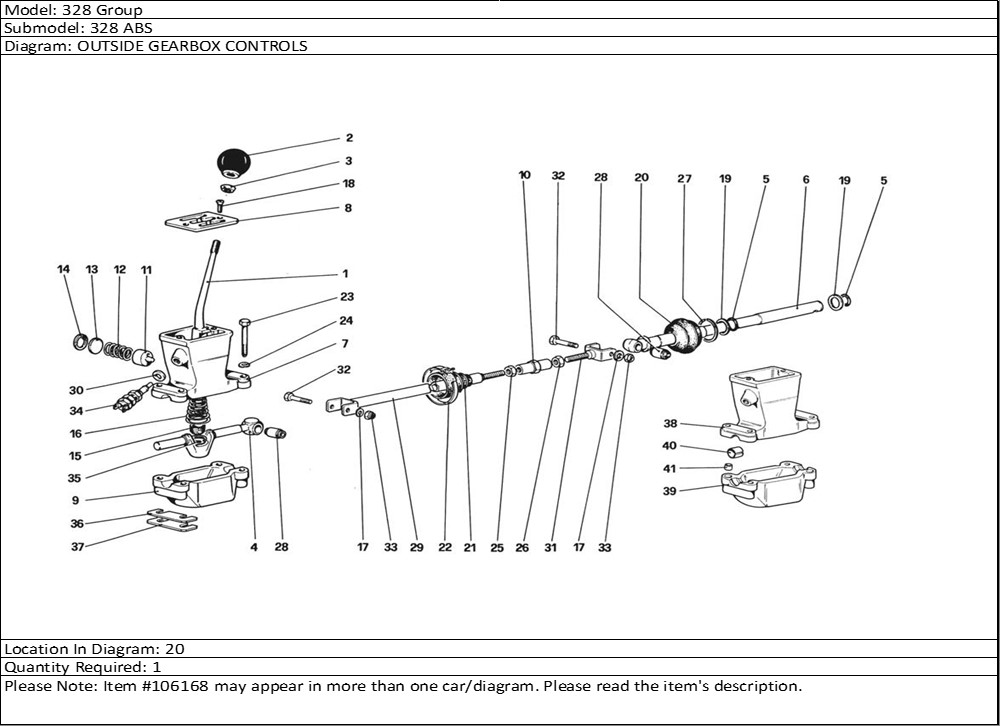 Model: 328 Group
Submodel: 328 ABS
Diagram: OUTSIDE GEARBOX CONTROLS

2
3
18
8
1
23
24
7
32
14 13 12 11
30
34
16
15
35
9
36
37
4 28
10 32 28 20 27 19 5 6 19 5
17 33 29 22 21 25 26 31 17 33
38
40
41
39

Location In Diagram: 20
Quantity Required: 1
Please Note: Item #106168 may appear in more than one car/diagram. Please read the item's description.