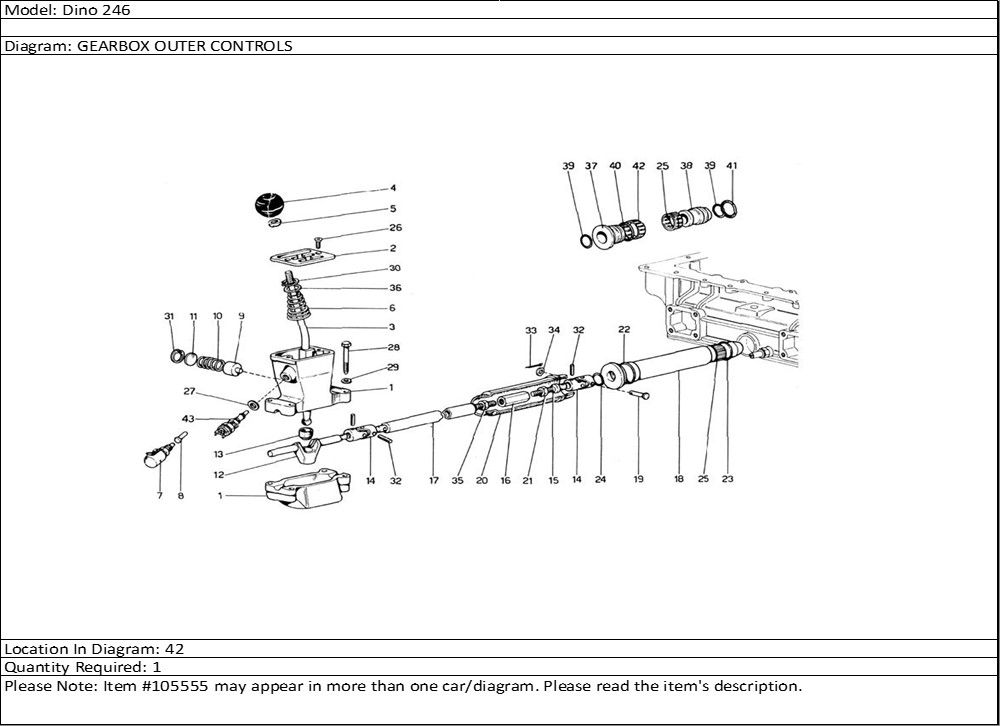 Model: Dino 246

Diagram: GEARBOX OUTER CONTROLS

39 37 40 42 25 38 39 41

4
5
26
2
30
36
6
3
28
29
1

31 11 10 9

27
43
13
12
1
7 8

33 34 32 22

14 32 17 35 20 16 21 15 14 24 19 18 25 23

Location In Diagram: 42
Quantity Required: 1
Please Note: Item #105555 may appear in more than one car/diagram. Please read the item's description.