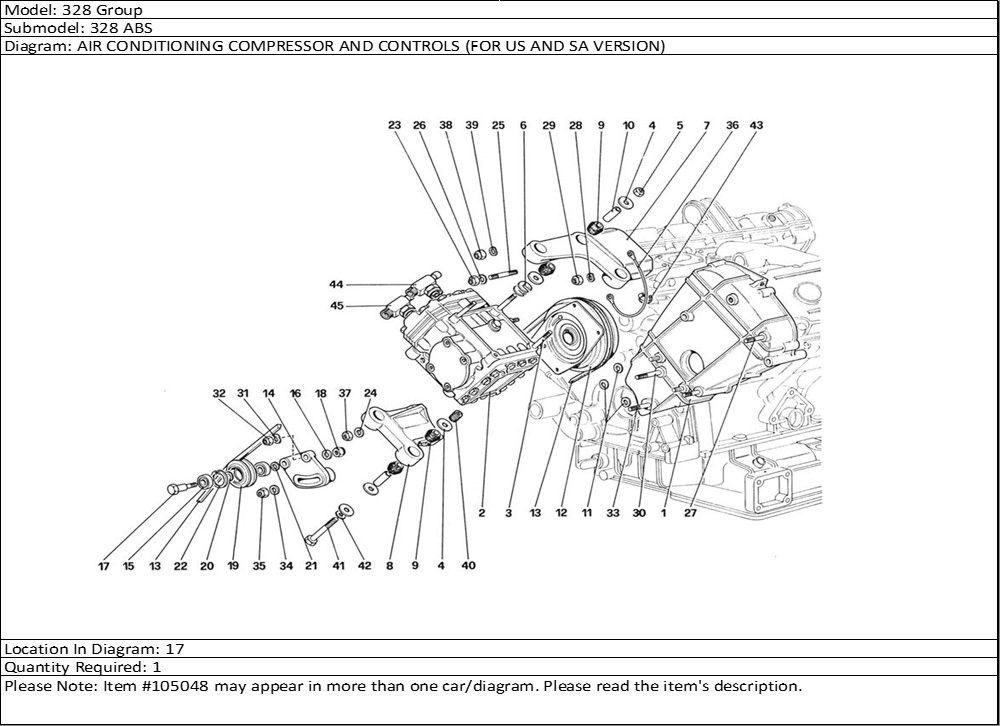 Model: 328 Group
Submodel: 328 ABS
Diagram: AIR CONDITIONING COMPRESSOR AND CONTROLS (FOR US AND SA VERSION)

23 26 38 39 25 6 29 28 9 10 4 5 7 36 43

44
45

32 31 14 16 18 37 24

2 3 13 12 11 33 30 1 27

17 15 13 22 20 19 35 34 21 41 42 8 9 4 40

Location In Diagram: 17
Quantity Required: 1
Please Note: Item #105048 may appear in more than one car/diagram. Please read the item's description.