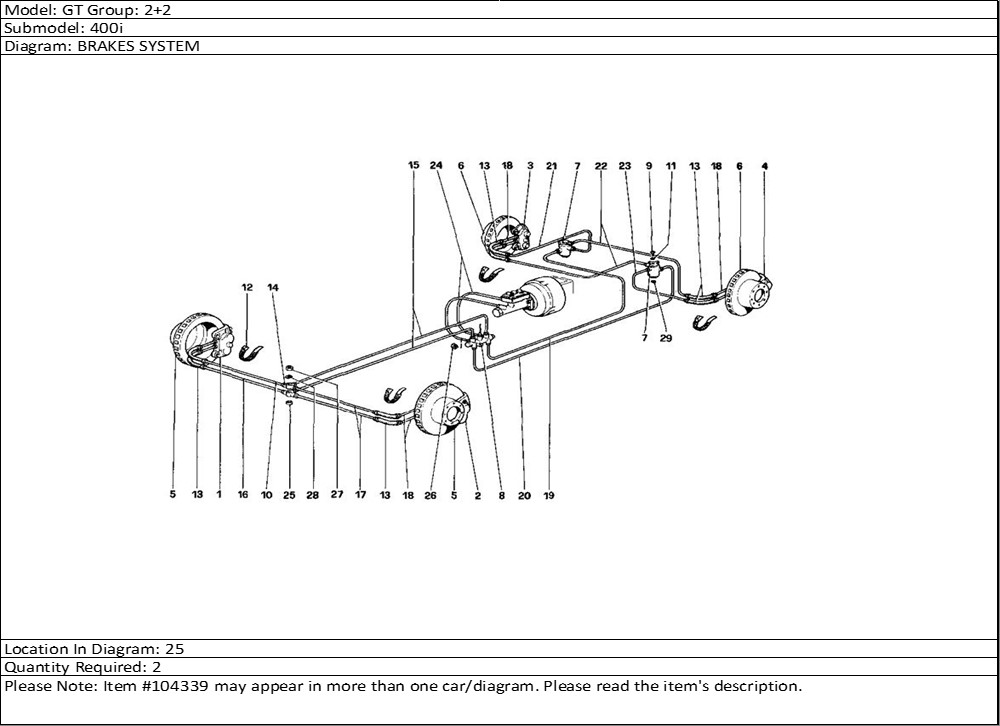 Model: GT Group: 2+2
Submodel: 400i
Diagram: BRAKES SYSTEM

15 24 6 13 18 3 21 7 22 23 9 11 13 18 6 4

12 14

7 29

5 13 1 16 10 25 28 27 17 13 18 26 5 2 8 20 19

Location In Diagram: 25
Quantity Required: 2
Please Note: Item #104339 may appear in more than one car/diagram. Please read the item's description.