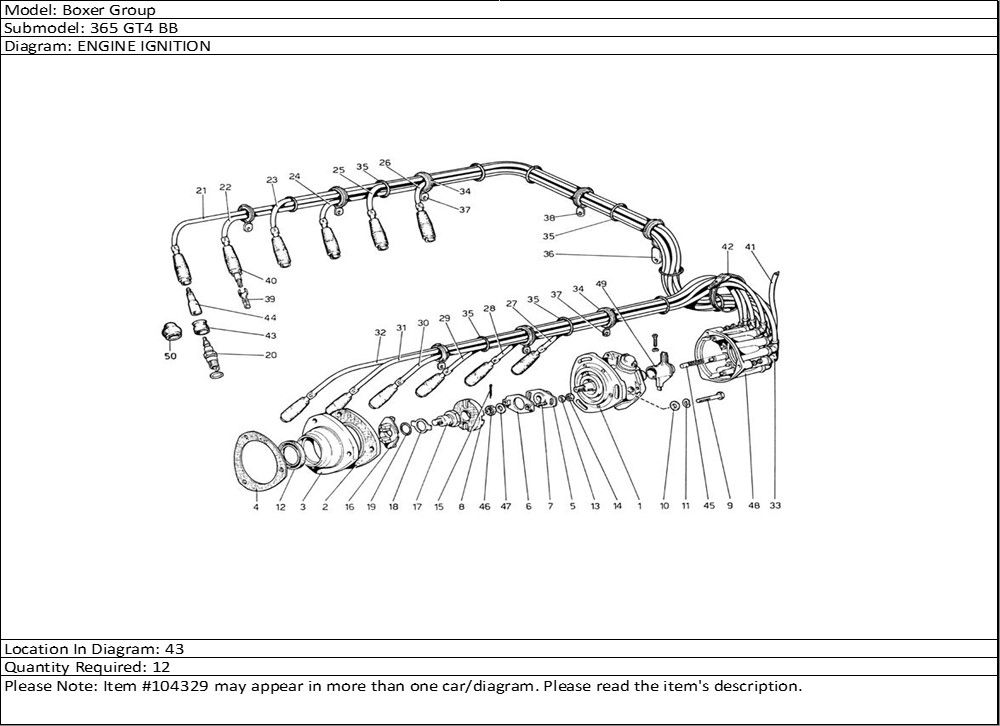 Model: Boxer Group
Submodel: 365 GT4 BB
Diagram: ENGINE IGNITION

21
22
23
24
25
35
26
34
37
38
35
36
42
41
40
39
44
43
20
50
32
31
30
29
35
28
27
35
37
34
49
4
12
3
2
16
19
18
17
15
8
46
47
6
7
5
13
14
1
10
11
45
9
48
33

Location In Diagram: 43
Quantity Required: 12
Please Note: Item #104329 may appear in more than one car/diagram. Please read the item's description.