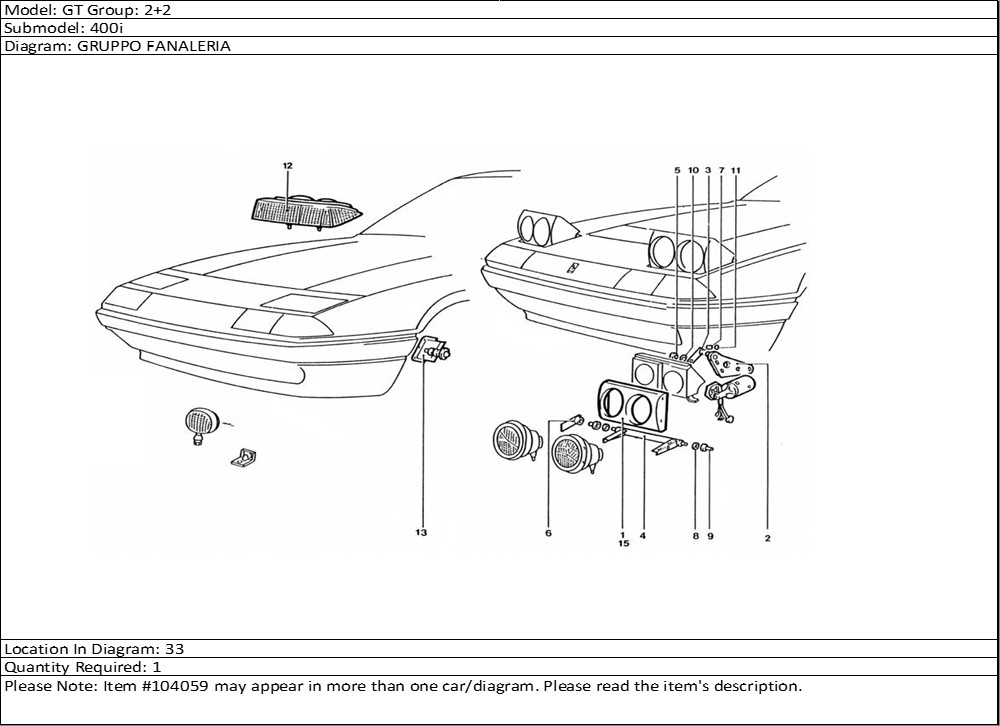 Model: GT Group: 2+2
Submodel: 400i
Diagram: GRUPPO FANALERIA

12
5 10 3 7 11
13
6
1
15
4
8 9
2

Location In Diagram: 33
Quantity Required: 1
Please Note: Item #104059 may appear in more than one car/diagram. Please read the item's description.