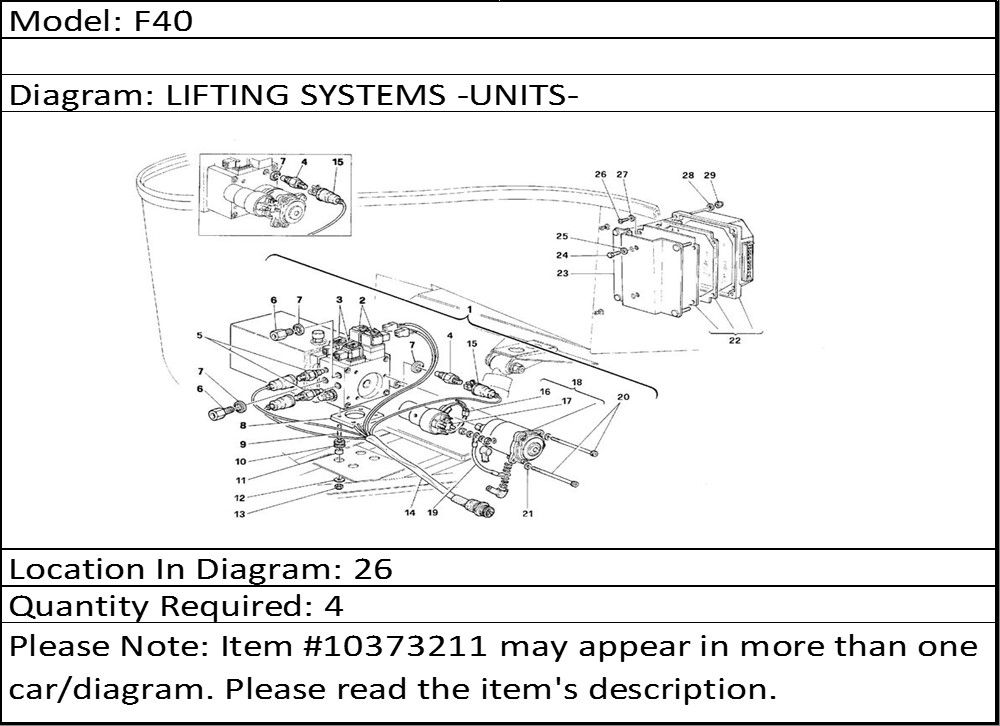 Model: F40

Diagram: LIFTING SYSTEMS -UNITS-

7 4 15
26 27 28 29
25
24
23
22
6 7 3 2
1
5
7
4 15
7
6
18
16
17
20
8
9
10
11
12
13
14 19
21

Location In Diagram: 26
Quantity Required: 4
Please Note: Item #10373211 may appear in more than one car/diagram. Please read the item's description.