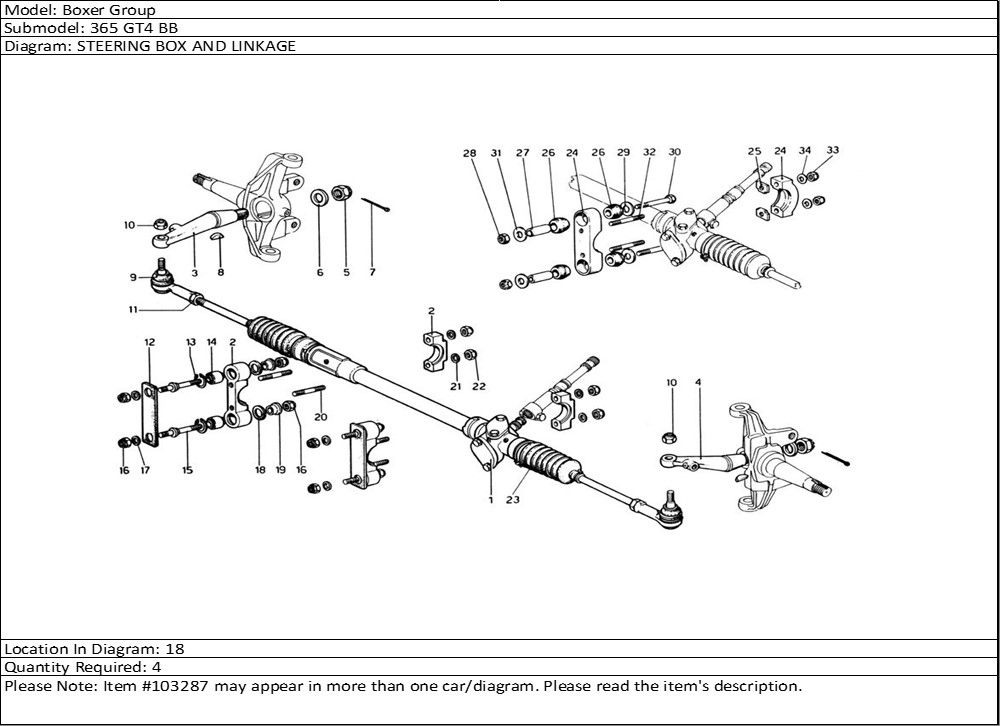 Model: Boxer Group
Submodel: 365 GT4 BB
Diagram: STEERING BOX AND LINKAGE

28 31 27 26 24 26 29 32 30 25 24 34 33

10 3 8 6 5 7

9 11

2 21 22

12 13 14 2 20

10 4

16 17 15 18 19 16

1 23

Location In Diagram: 18
Quantity Required: 4
Please Note: Item #103287 may appear in more than one car/diagram. Please read the item's description.