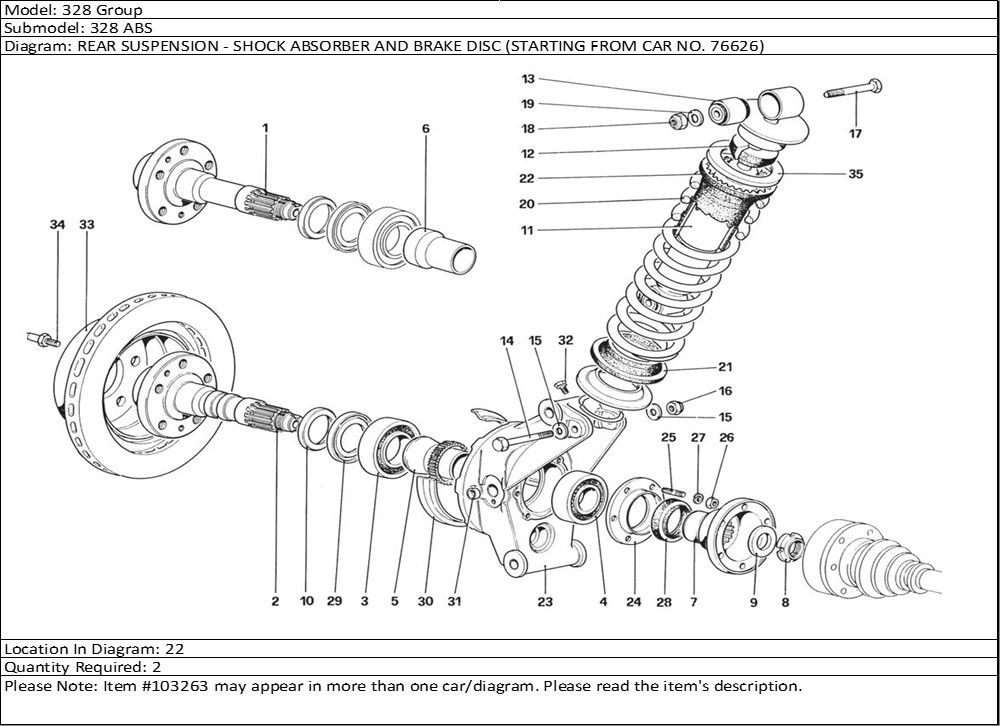 Model: 328 Group
Submodel: 328 ABS
Diagram: REAR SUSPENSION - SHOCK ABSORBER AND BRAKE DISC (STARTING FROM CAR NO. 76626)

13
19
18
12
22
20
11
17
35
1
6
34
33
14
15
32
21
16
15
25
27
26
2
10
29
3
5
30
31
23
4
24
28
7
9
8

Location In Diagram: 22
Quantity Required: 2
Please Note: Item #103263 may appear in more than one car/diagram. Please read the item's description.