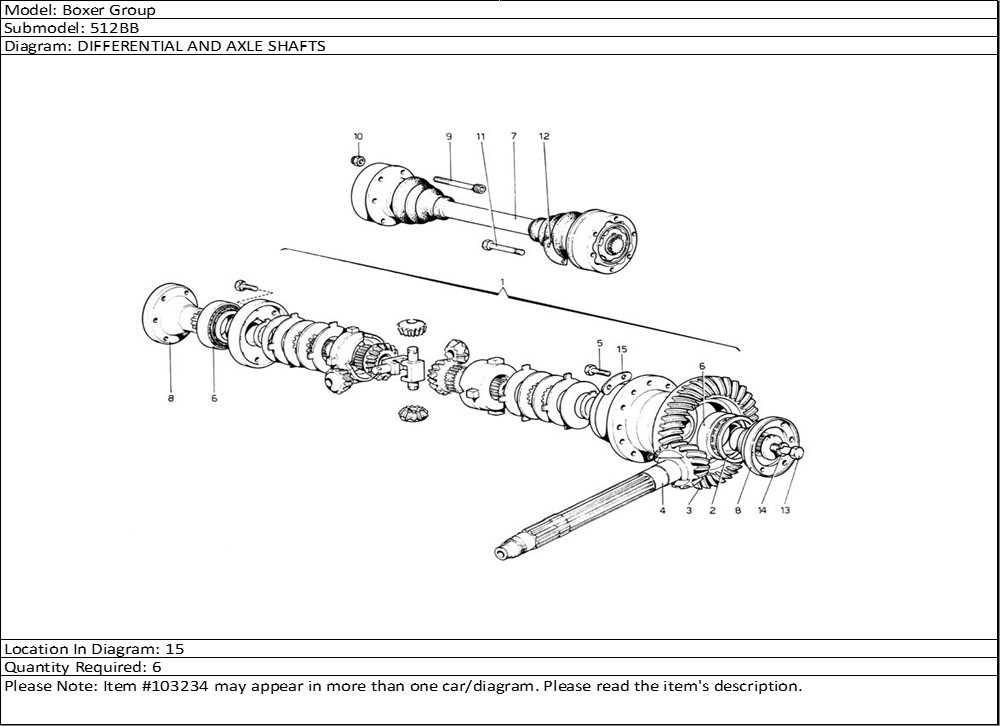 Model: Boxer Group
Submodel: 512BB
Diagram: DIFFERENTIAL AND AXLE SHAFTS

10 9 11 7 12

1

5 15

6

8 6

4 3 2 8 14 13

Location In Diagram: 15
Quantity Required: 6
Please Note: Item #103234 may appear in more than one car/diagram. Please read the item's description.